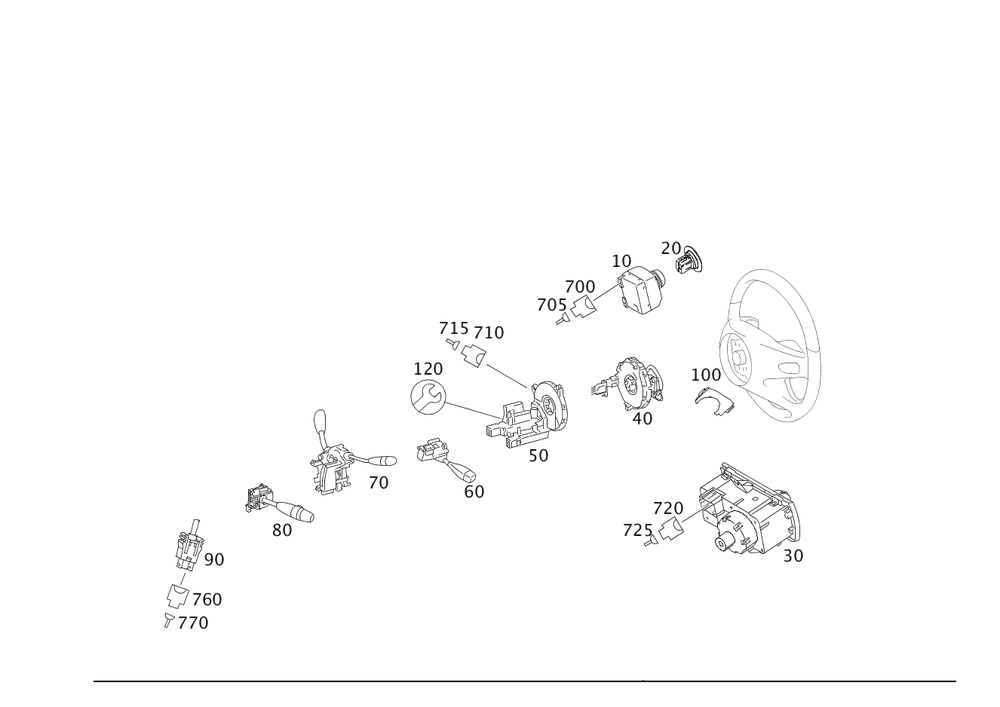 20
10
700
705
715 710
120
100
40
50
70
60
80
720
725
30
90
760
770