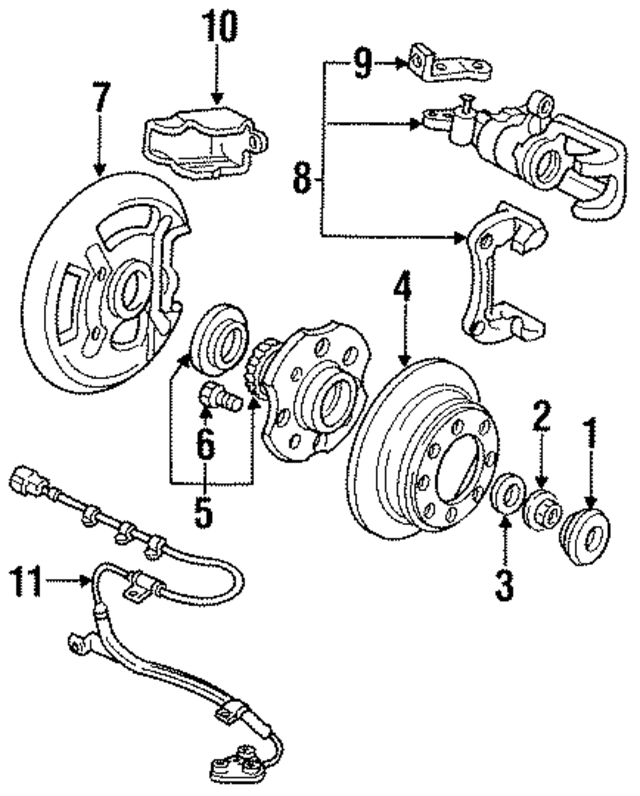 10
9
7
8
4
2
1
6
5
3
11