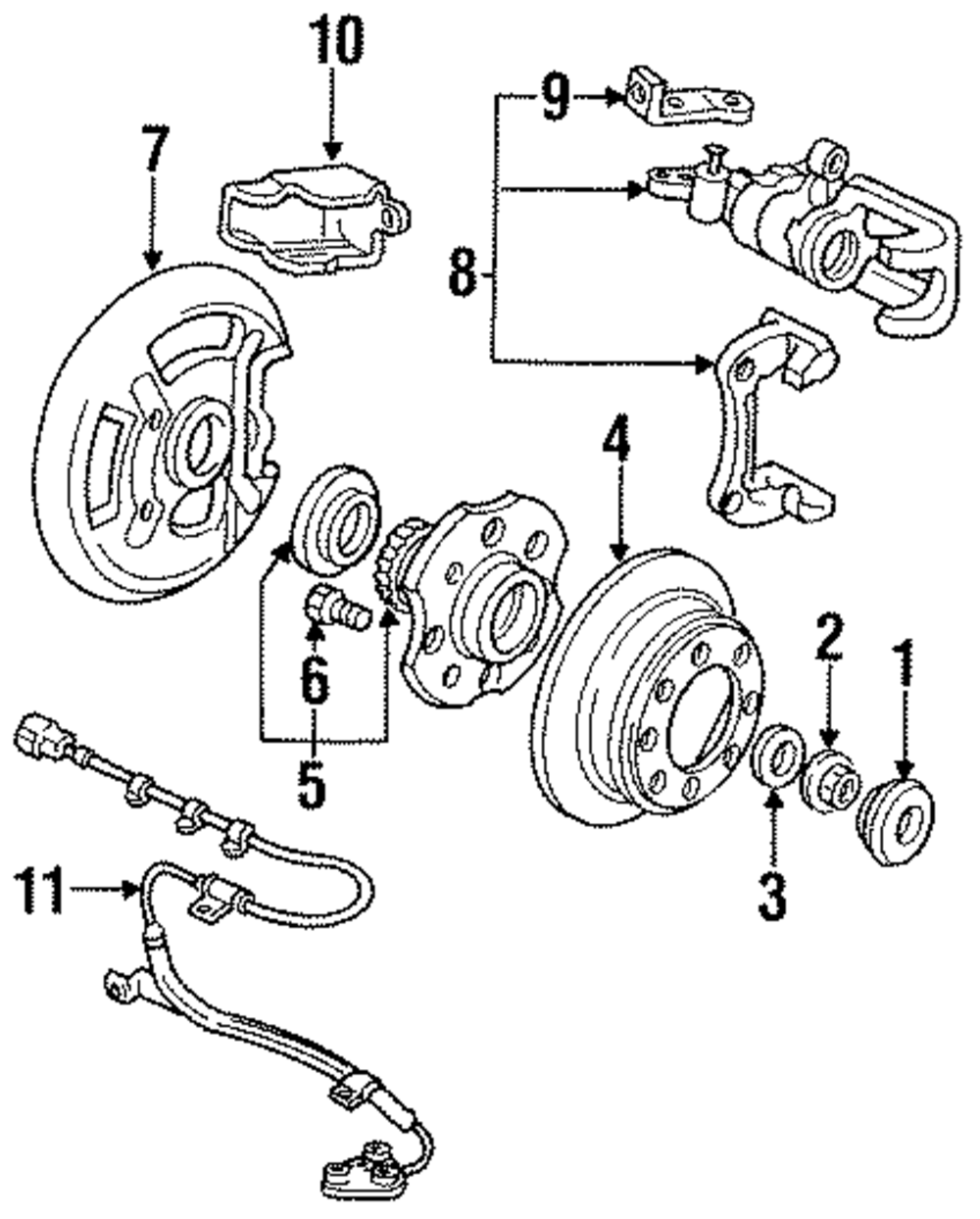 10
9
7
8
4
2
1
6
5
3
11