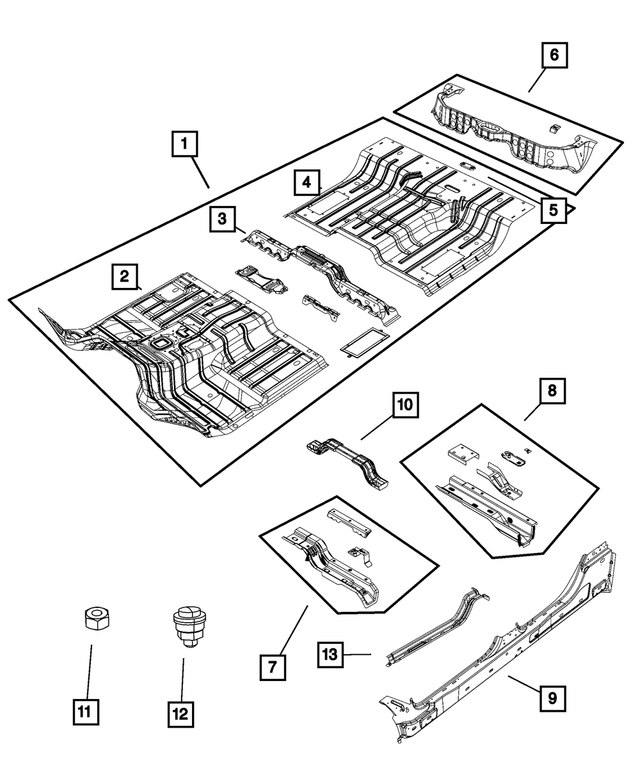 6
1
4
5
3
2
10
8
7
13
9
11
12