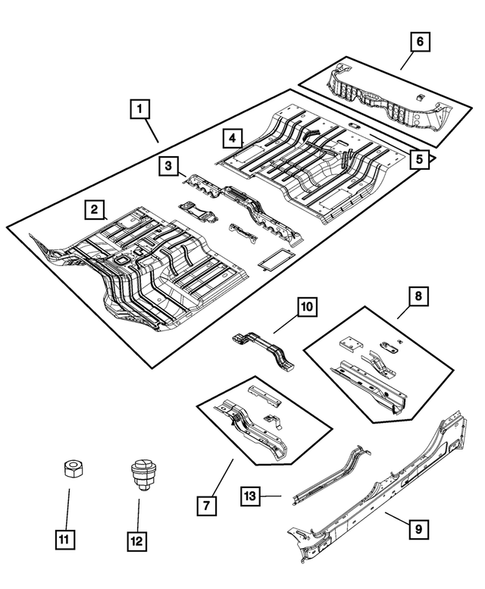 6
1
4
5
3
2
10
8
7
13
9
11
12