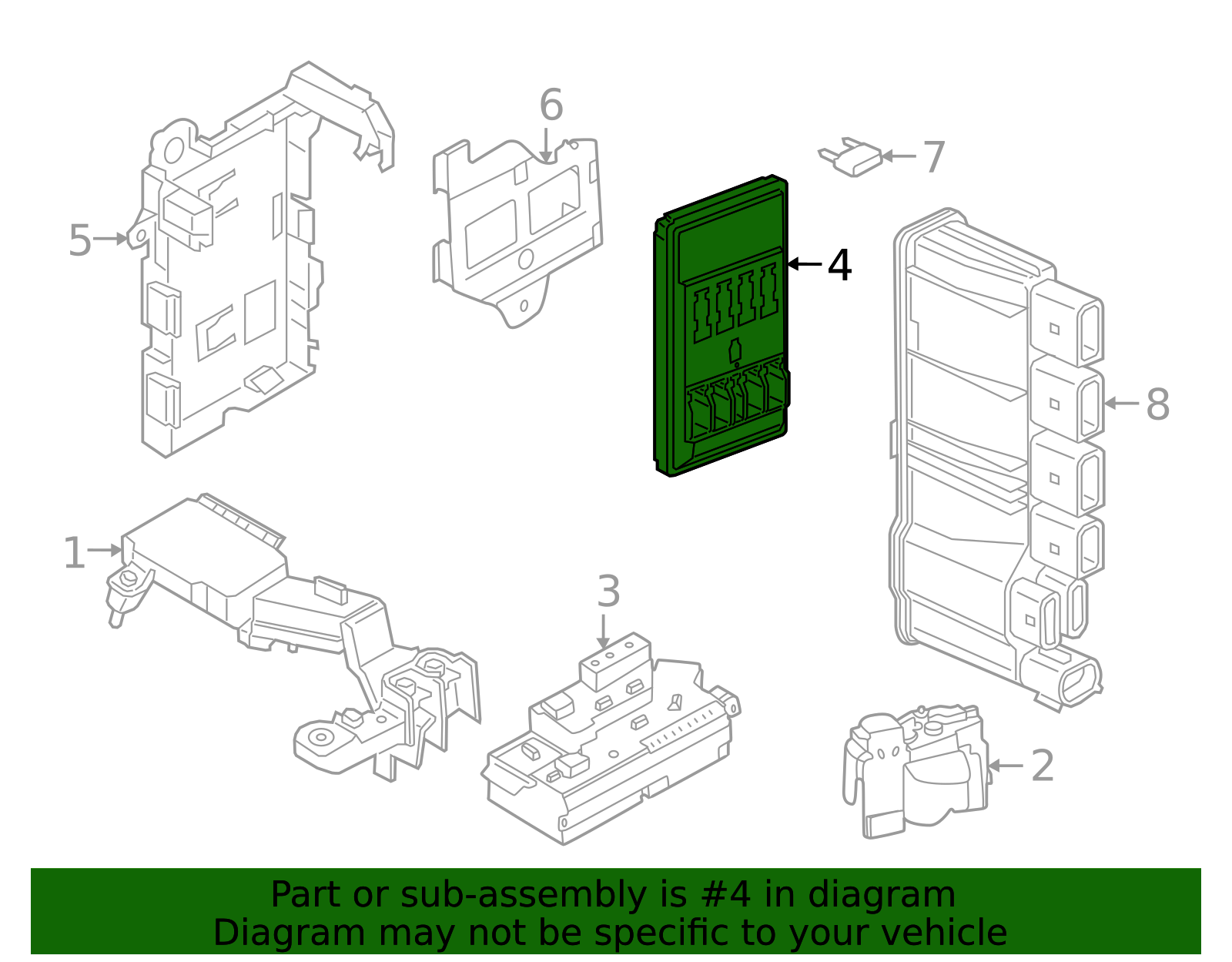 6
7
5
4
8
1
3
2

Part or sub-assembly is #4 in diagram
Diagram may not be specific to your vehicle