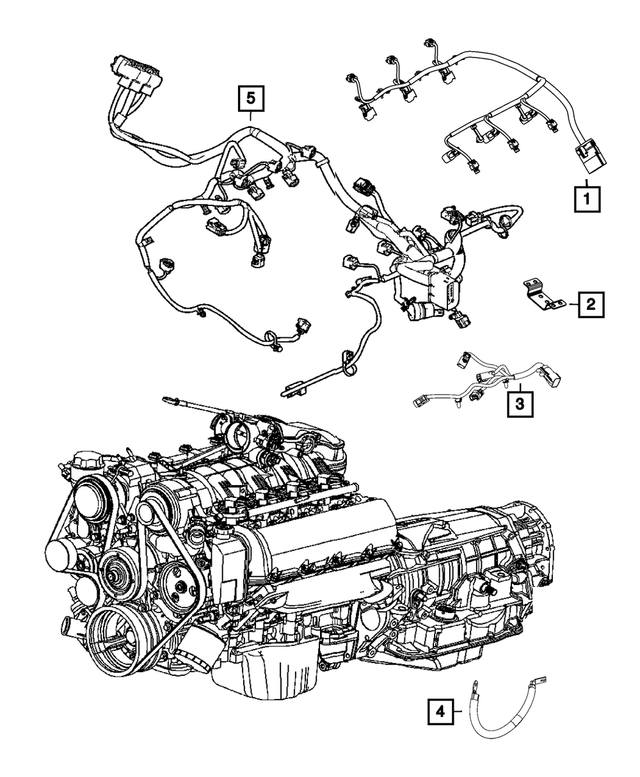 5
1
2
3
4