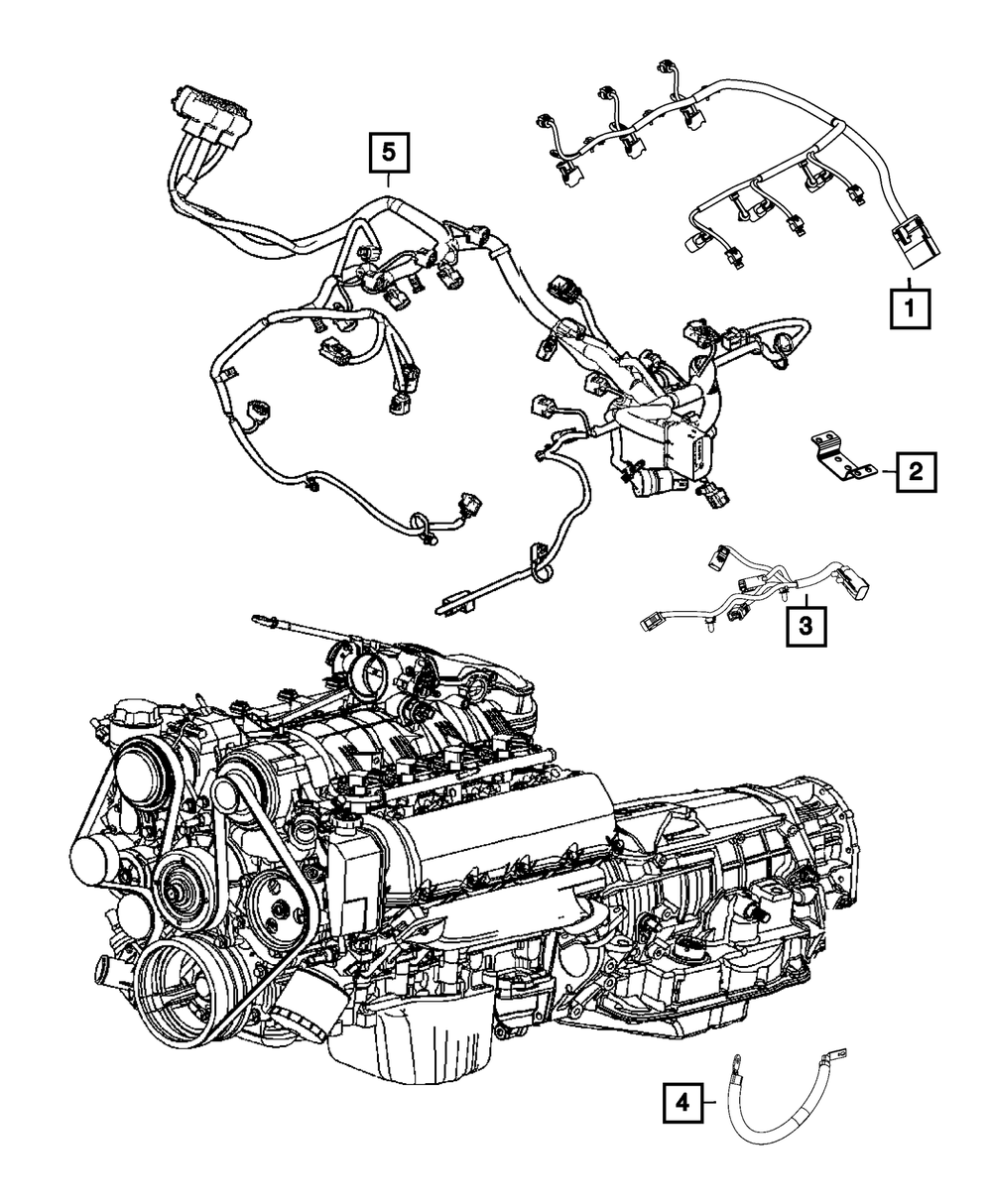 5
1
2
3
4