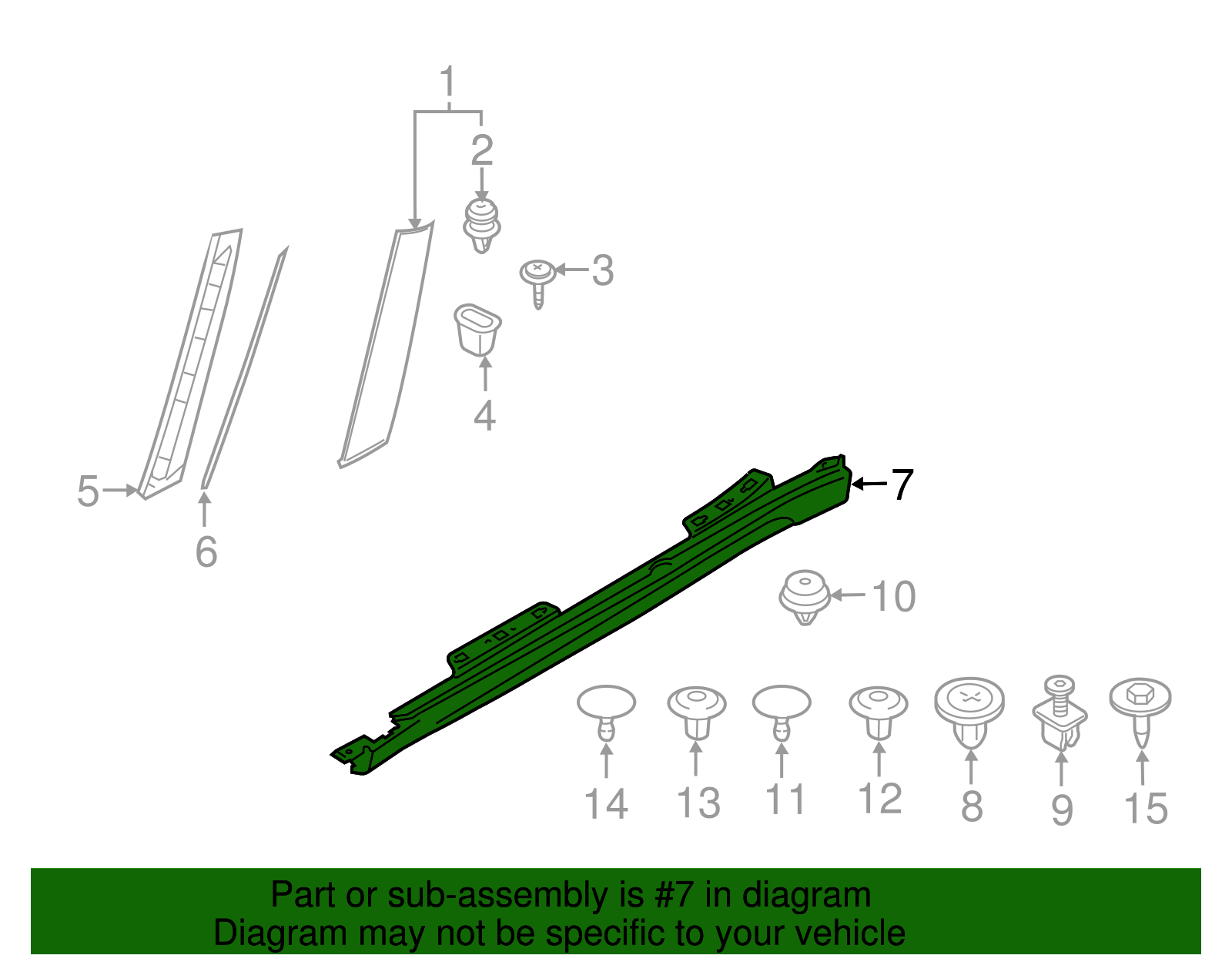 1
2
3
4
5
6
7
10
14
13
11
12
8
9
15

Part or sub-assembly is #7 in diagram
Diagram may not be specific to your vehicle