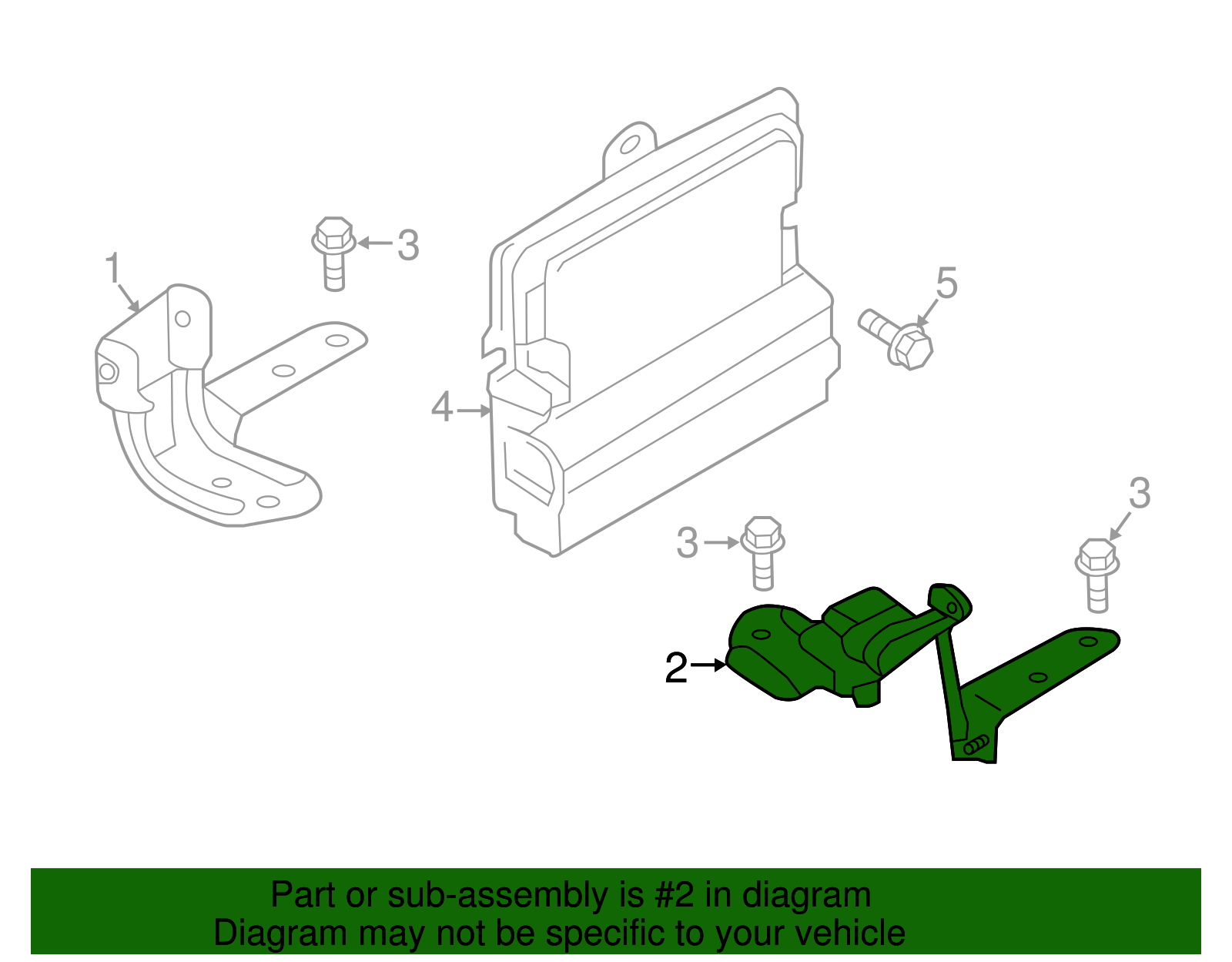 1
3
5
4
3
3
2

Part or sub-assembly is #2 in diagram
Diagram may not be specific to your vehicle