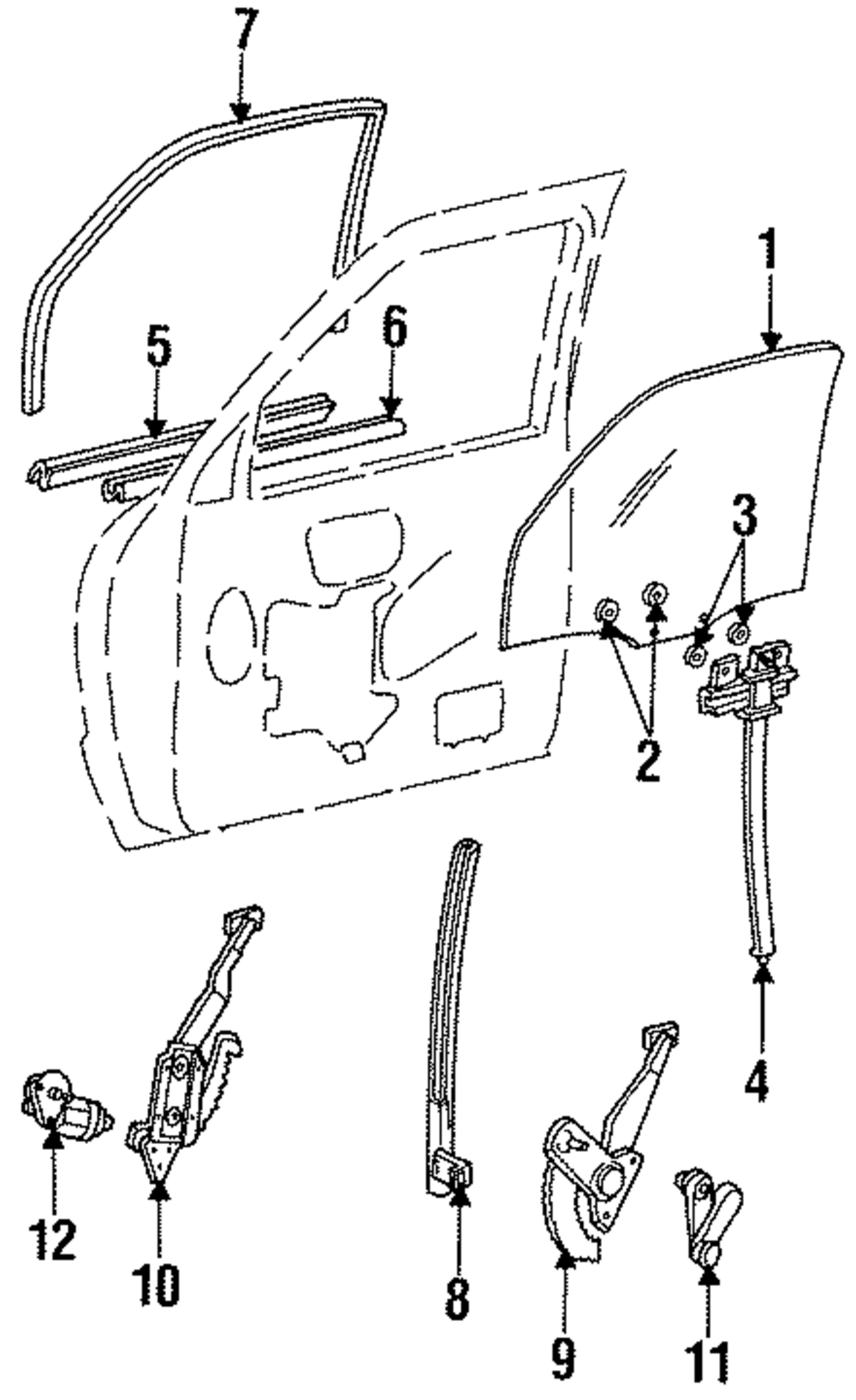 7
1
5
6
3
2
4
12
10
8
9
11