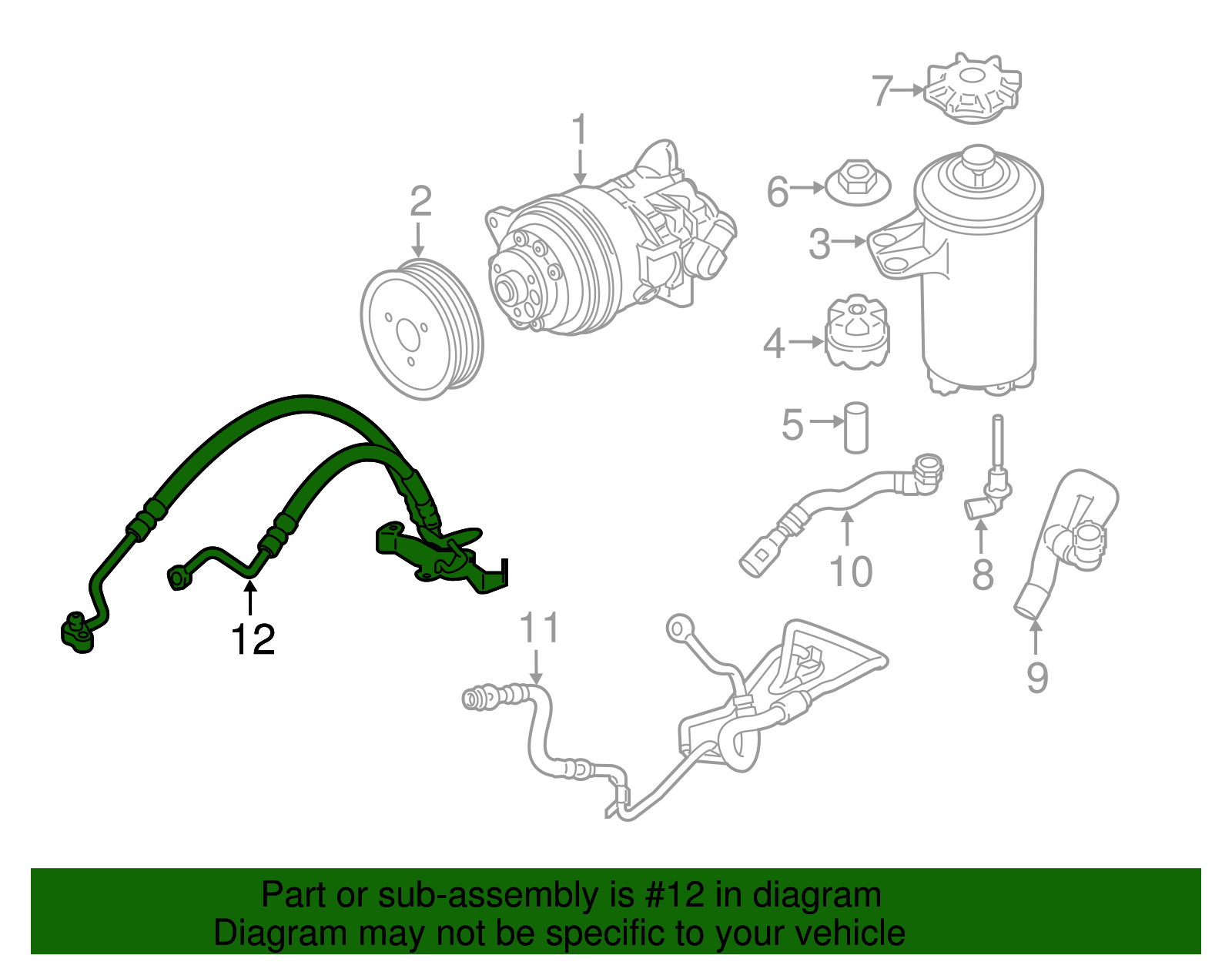 7
1
6
2
3
4
5
10
8
9
12
11

Part or sub-assembly is #12 in diagram
Diagram may not be specific to your vehicle