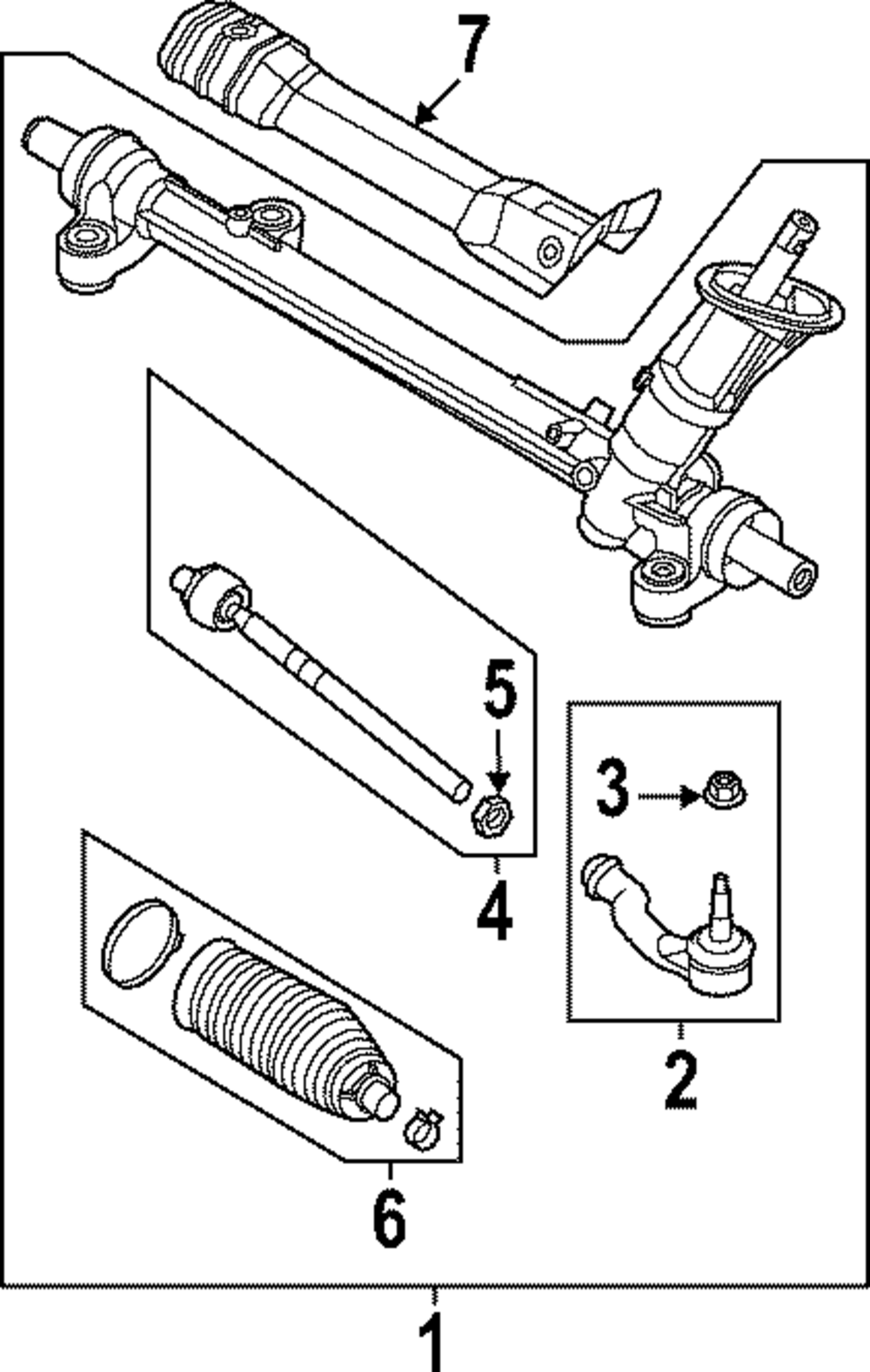 7
5
3
4
2
6
1