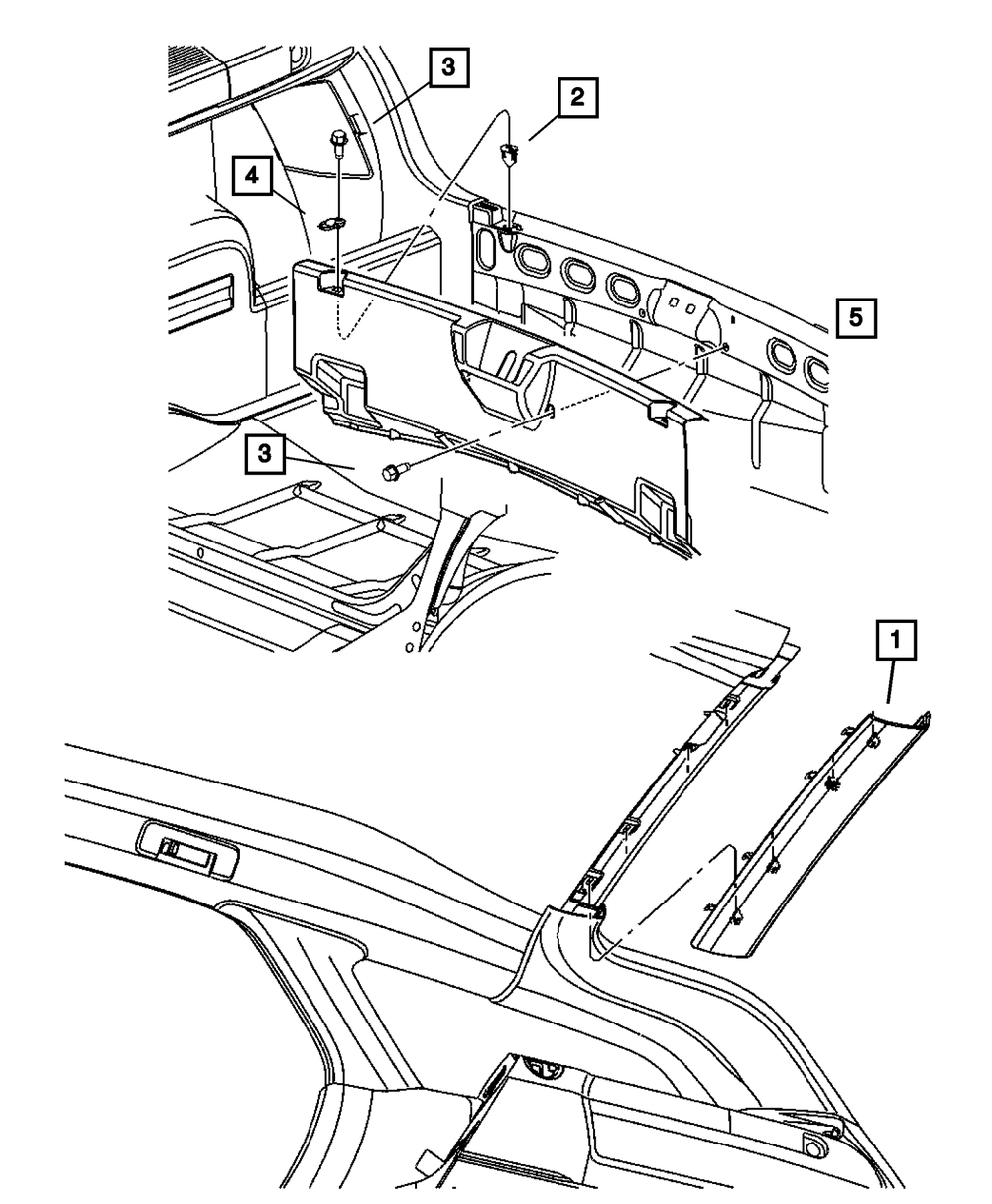 3
2
4
5
3
1