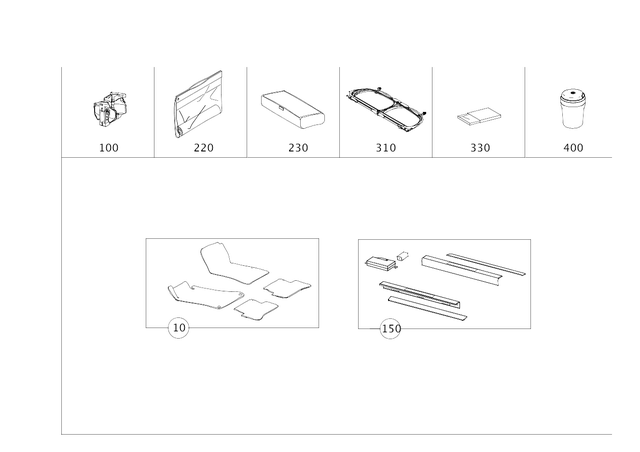 100 220 230 310 330 400

10

150