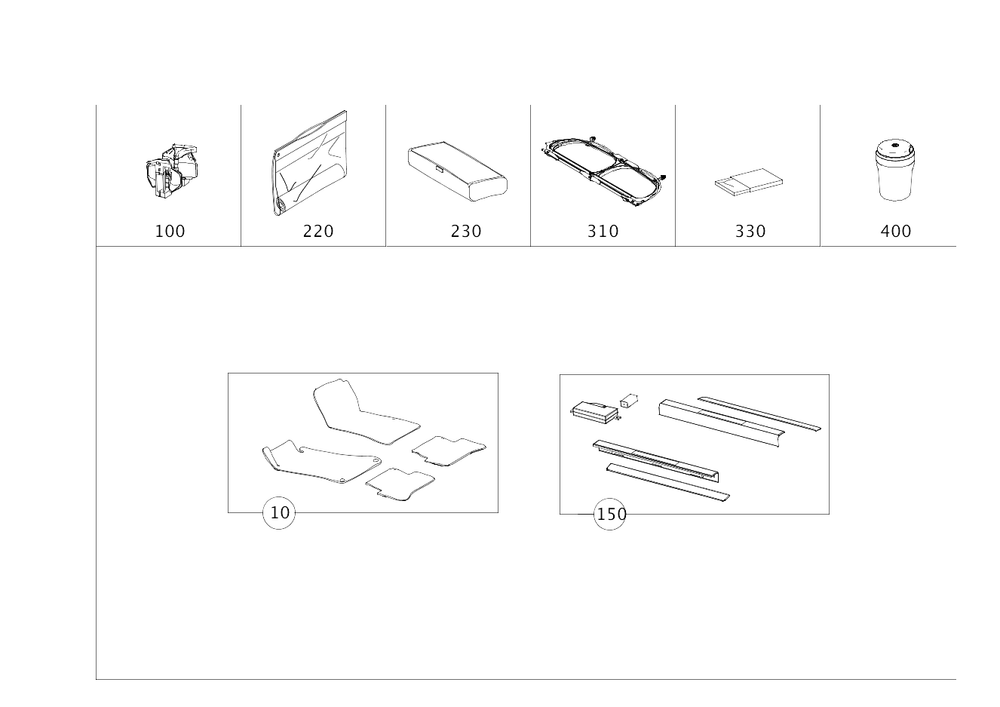 100 220 230 310 330 400

10

150