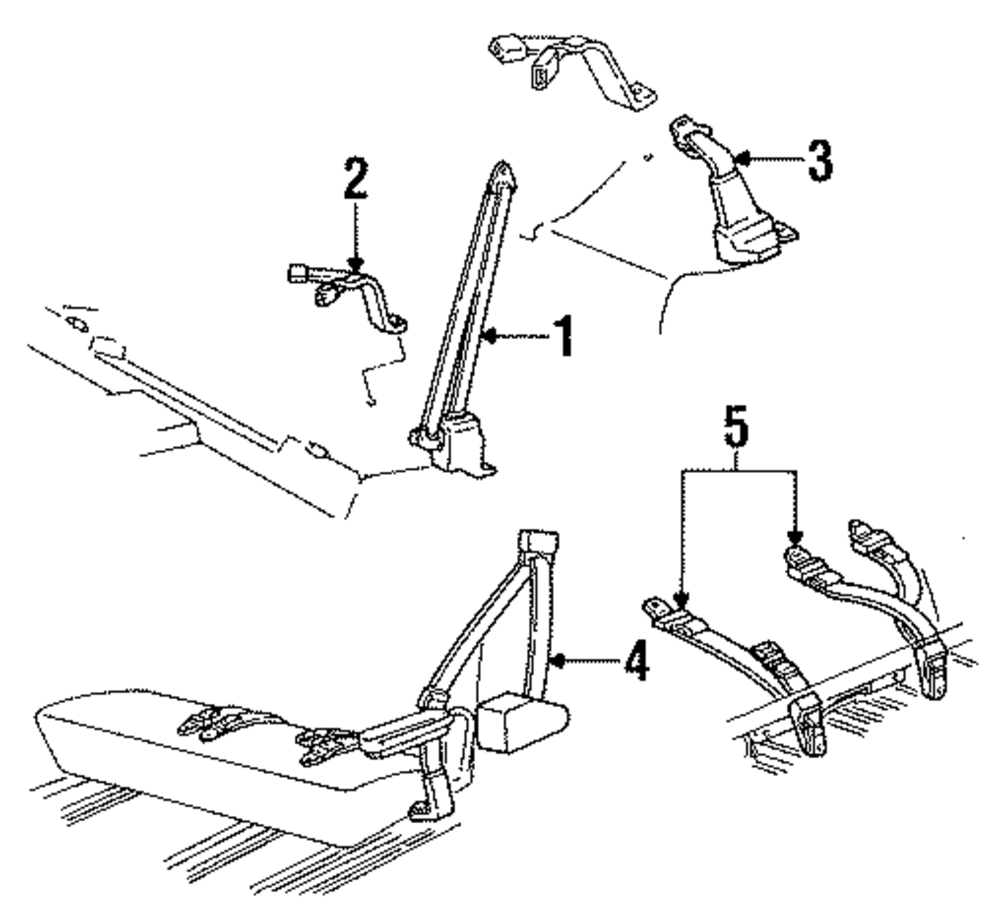 2
3
1
5
4