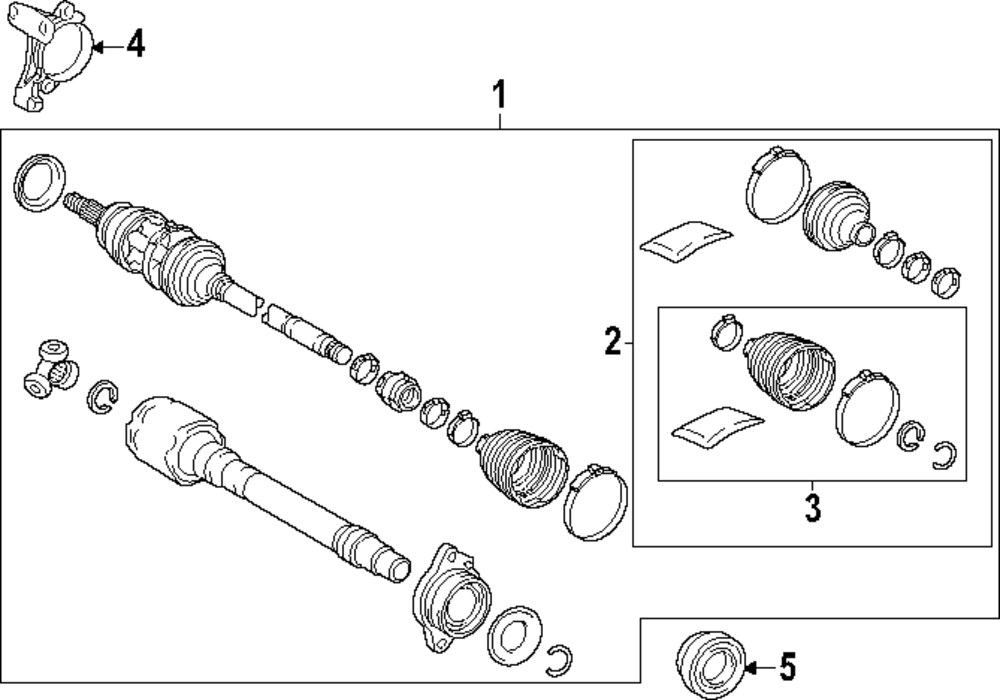 4
1
2
3
5