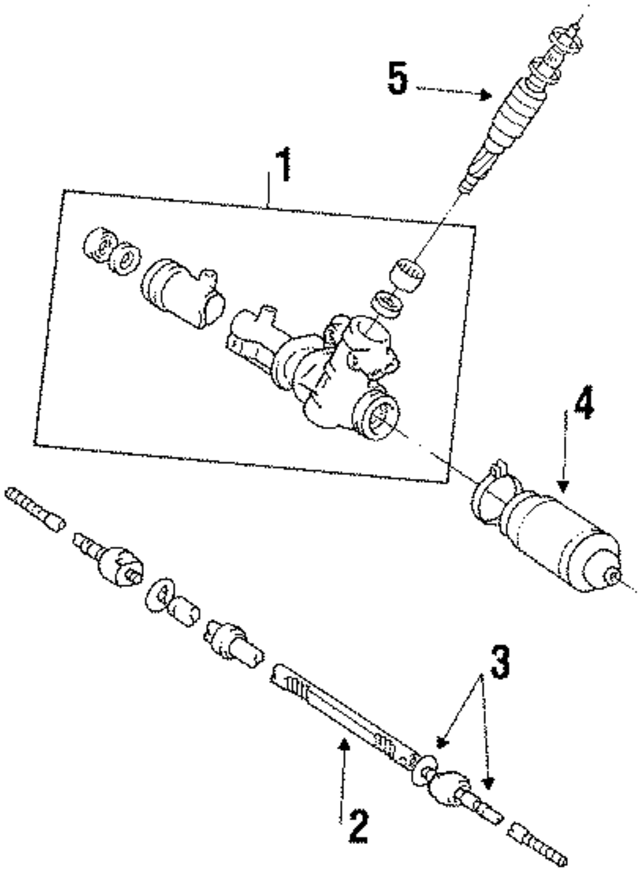 5
1
4
3
2