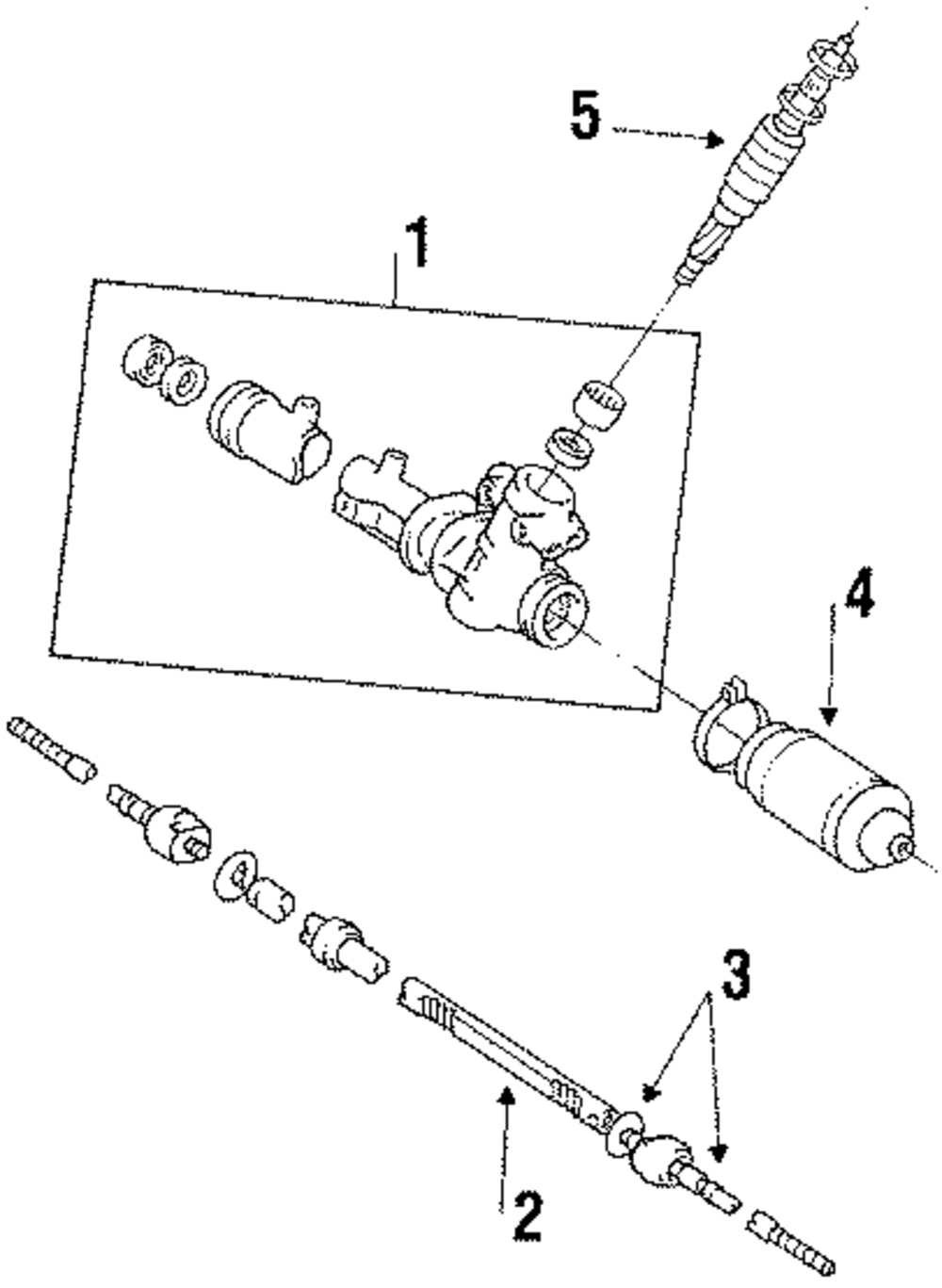 5
1
4
3
2