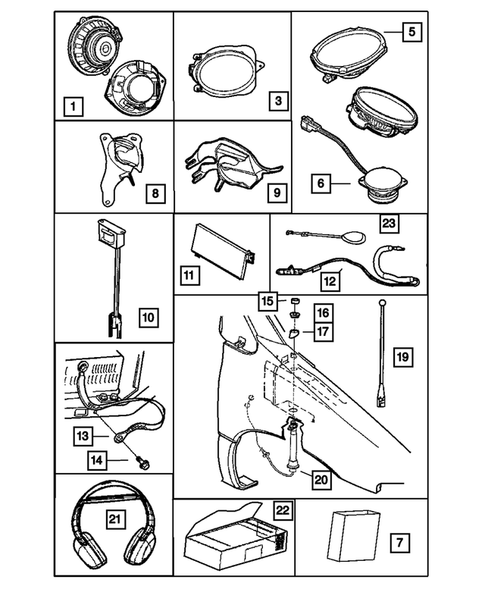 1
3
5
6
8
9
10
11
23
12
15
16
17
19
13
14
20
21
22
7