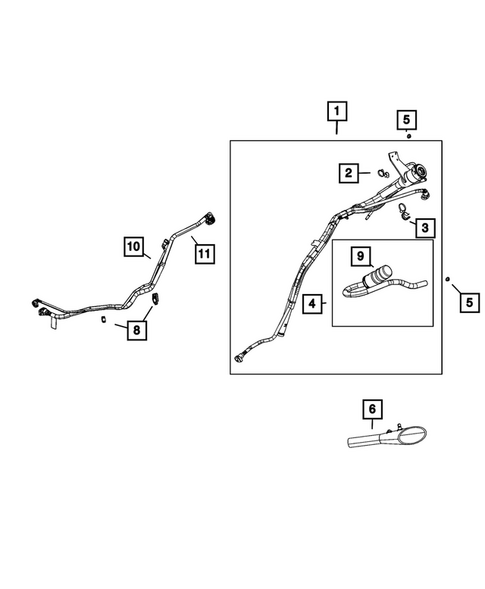 1
5
2
3
10
11
9
4
5
8
6