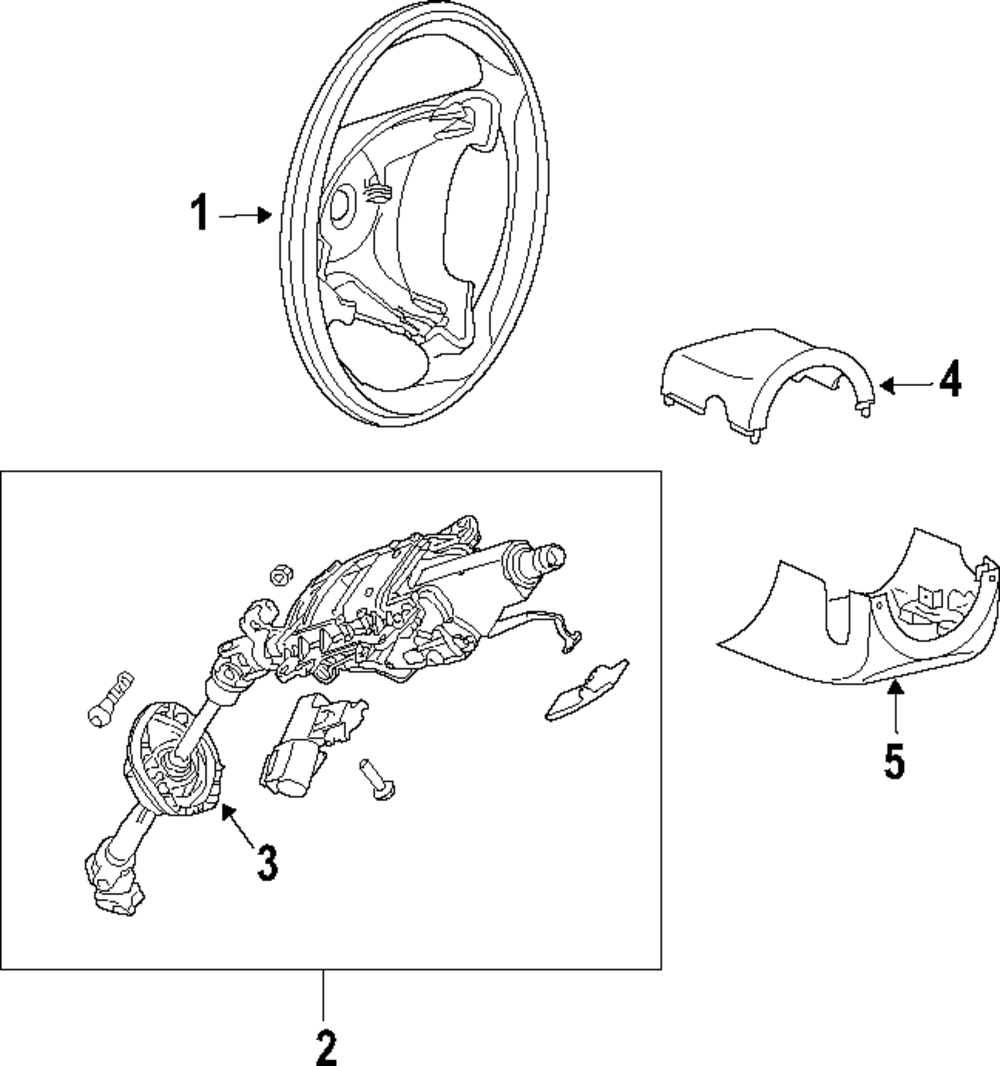 1
4
5
3
2