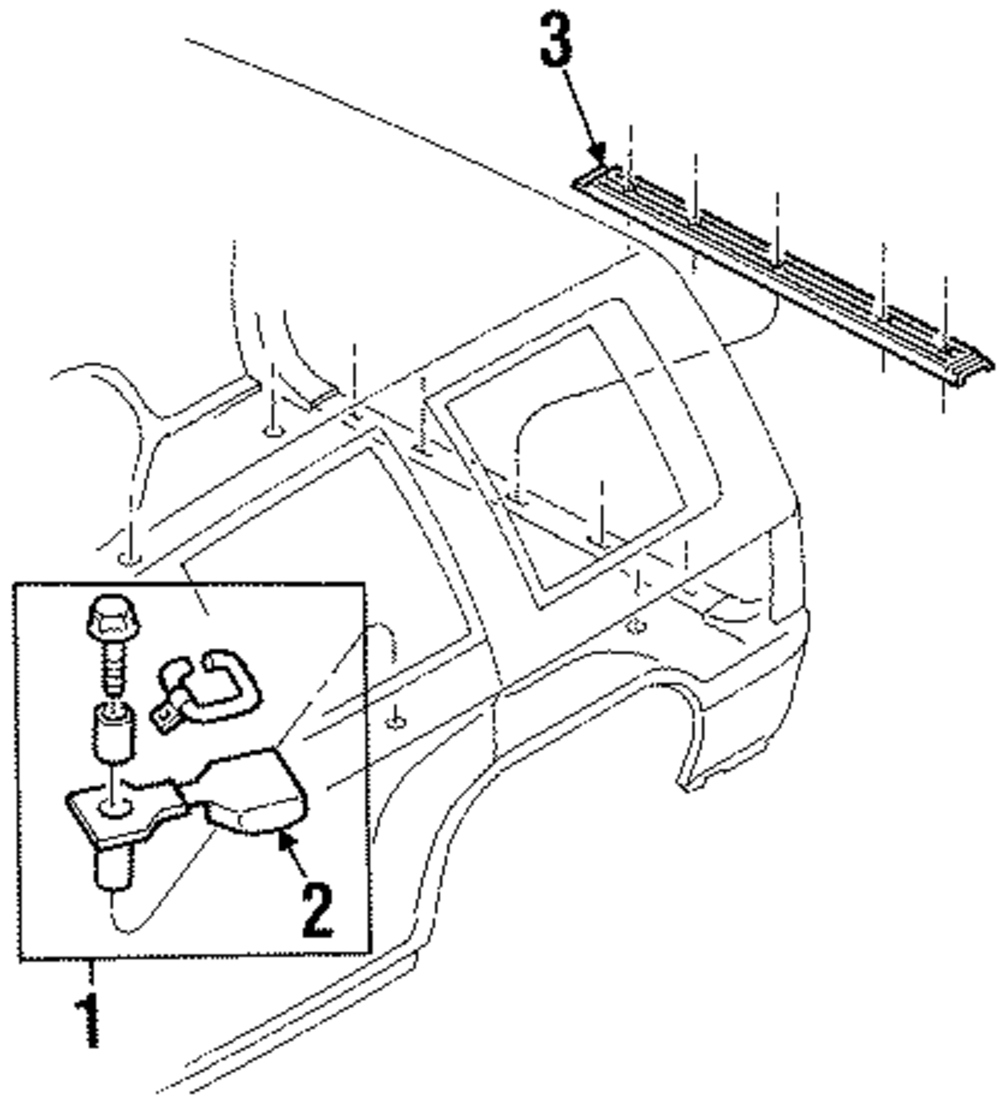 3
2
1