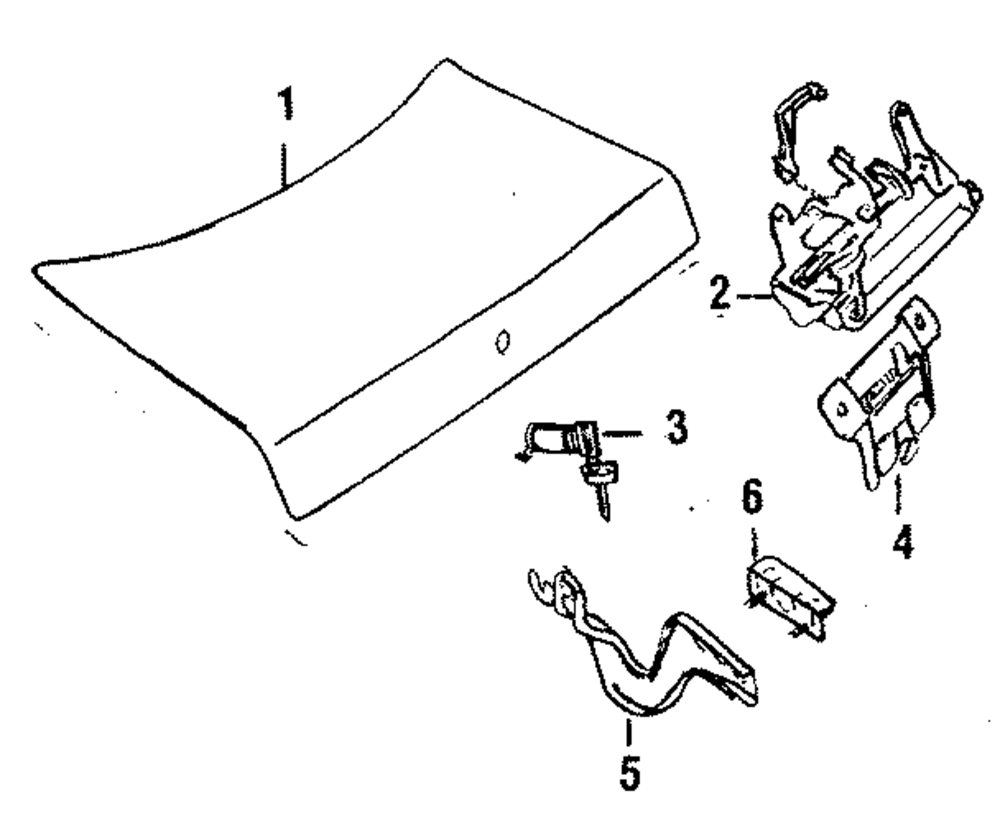 1
2
3
6
4
5