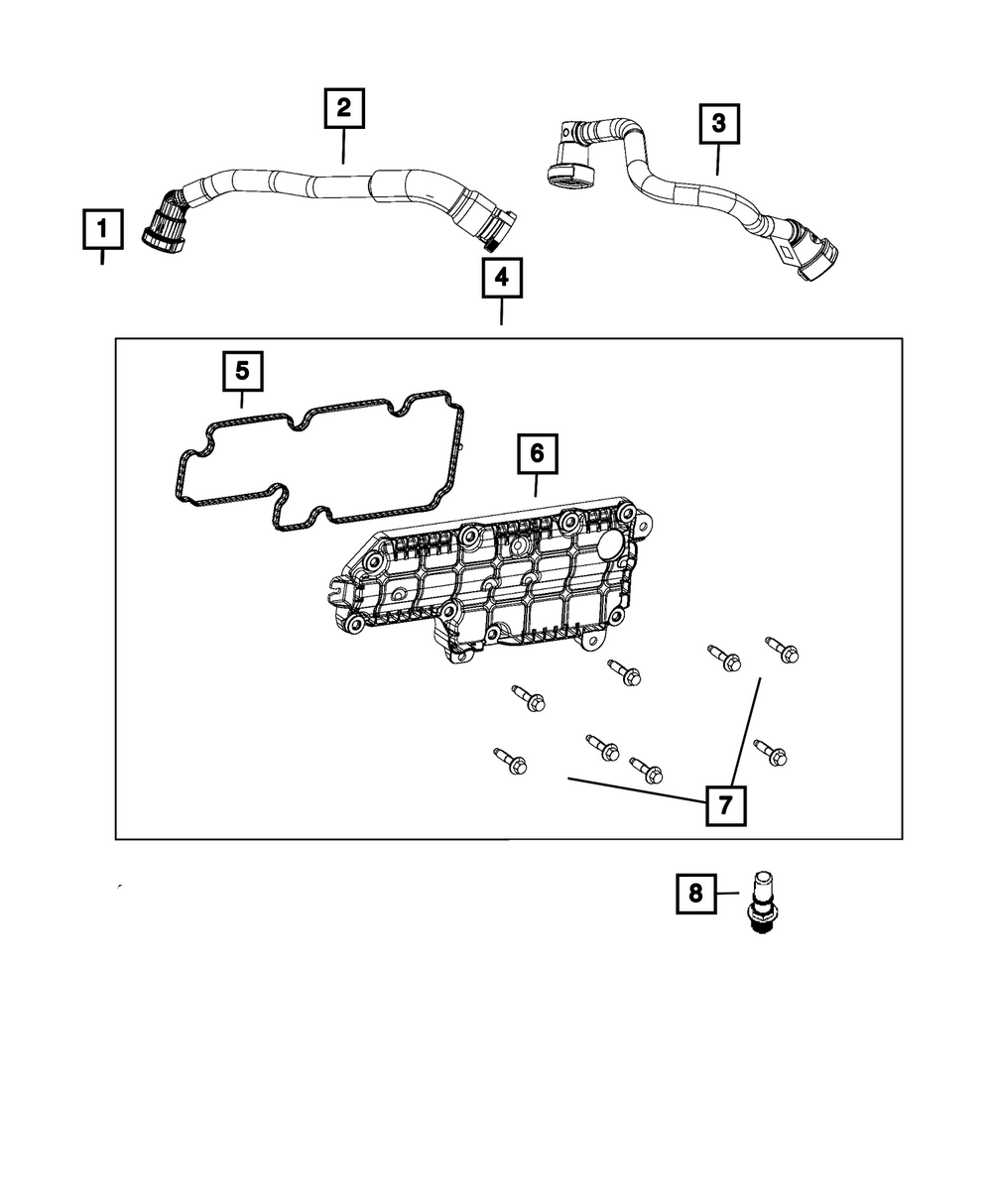 2
3
1
4
5
6
7
8