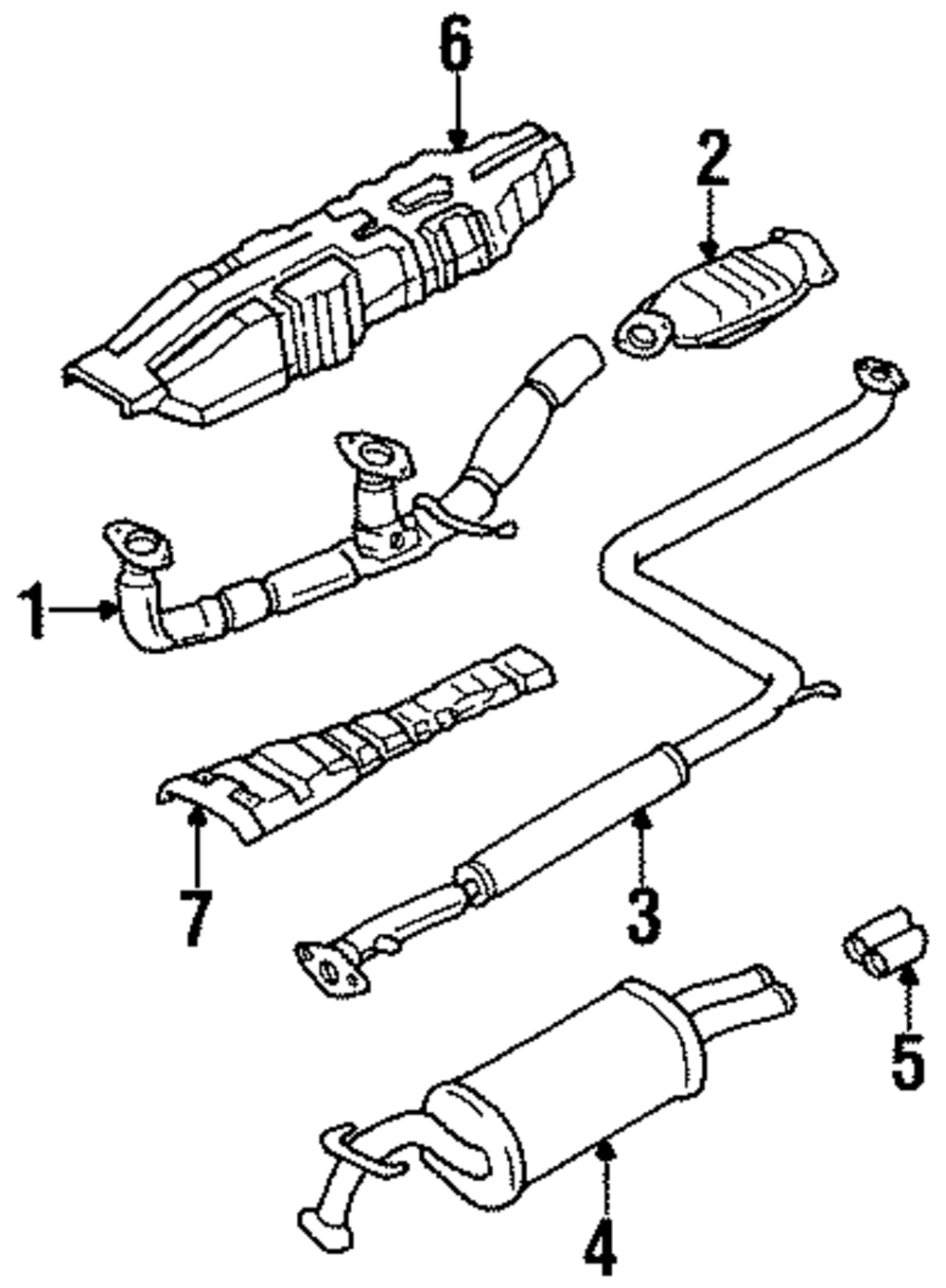 6
2
1
7
3
5
4