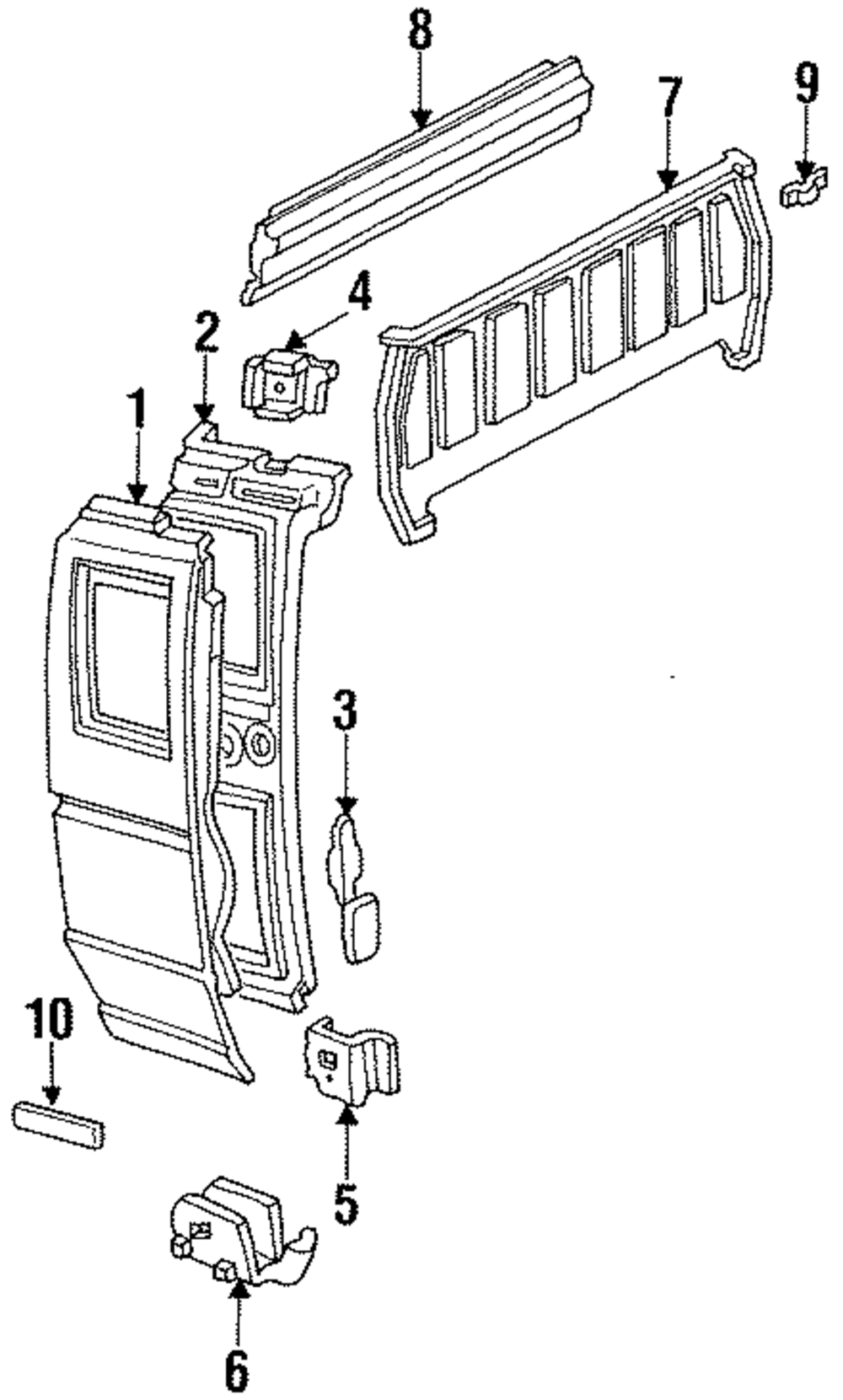 8
7
9
4
2
1
3
10
5
6