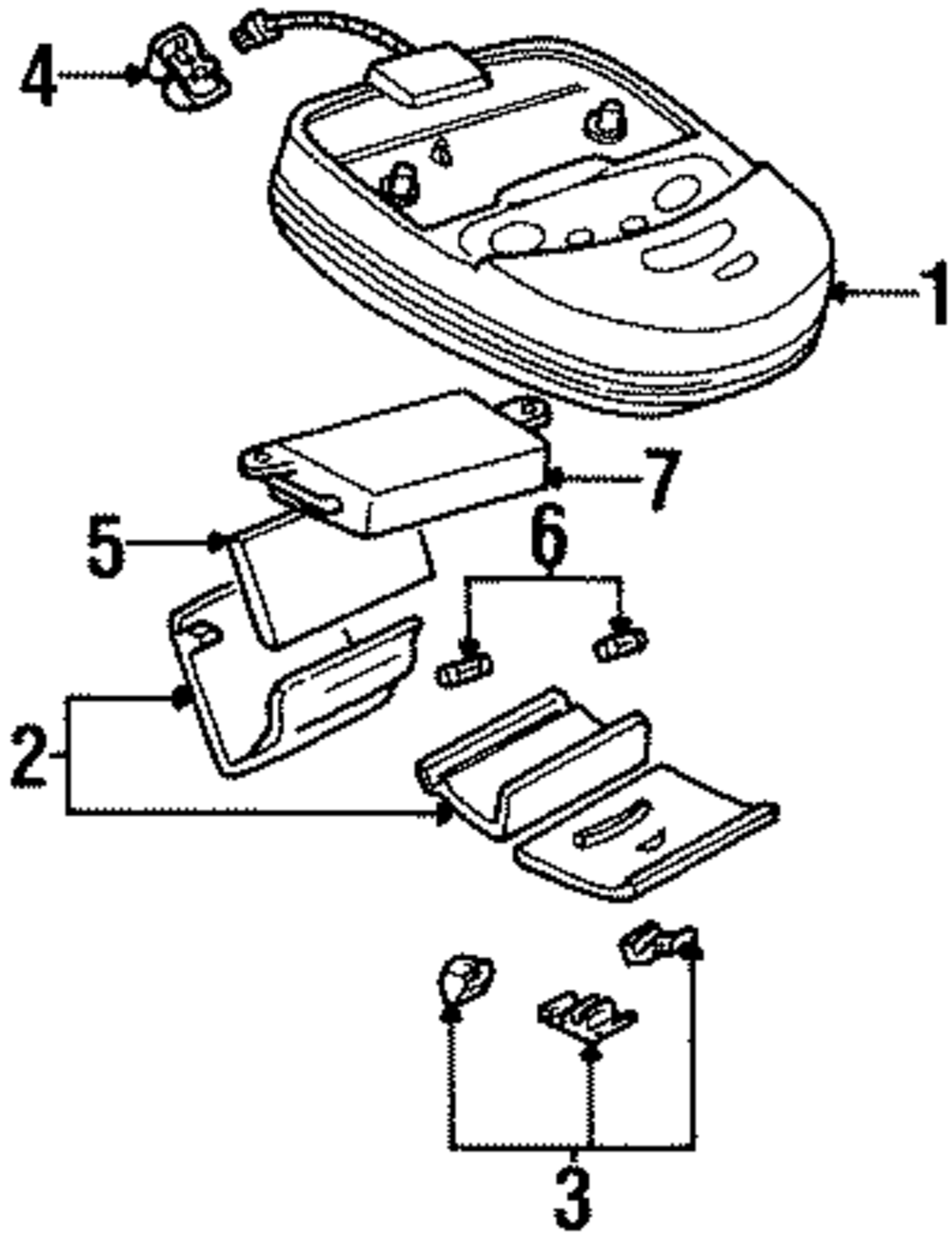 4
1
7
5
6
2
3