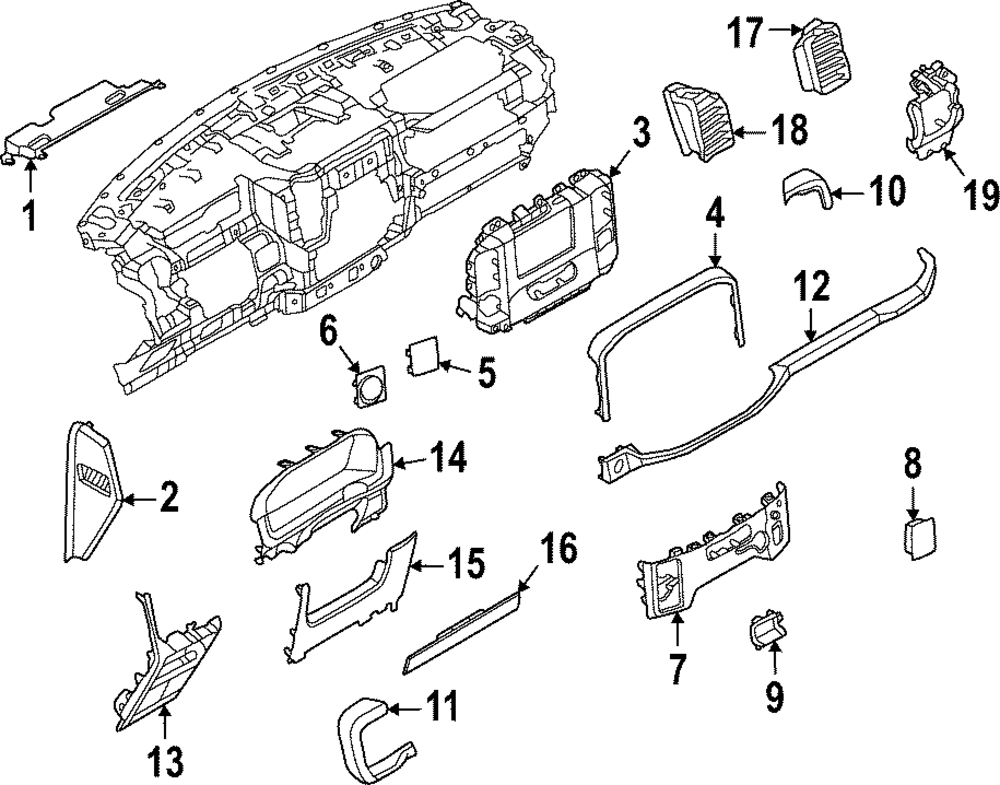 17
18
3
10
19
1
4
12
6
5
14
2
8
15
16
7
9
11
13