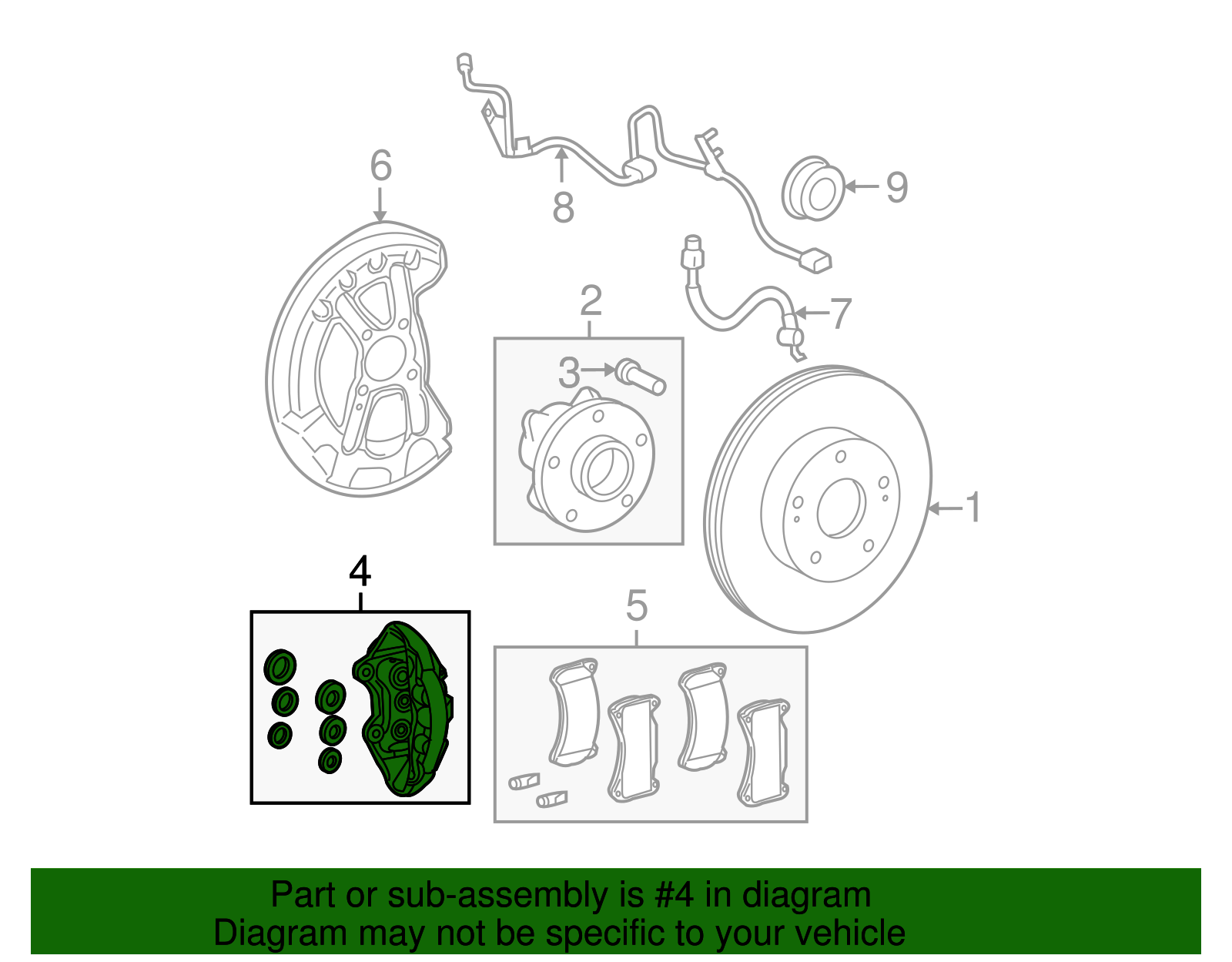 6
8
9
2
7
3
1
4
5

Part or sub-assembly is #4 in diagram
Diagram may not be specific to your vehicle