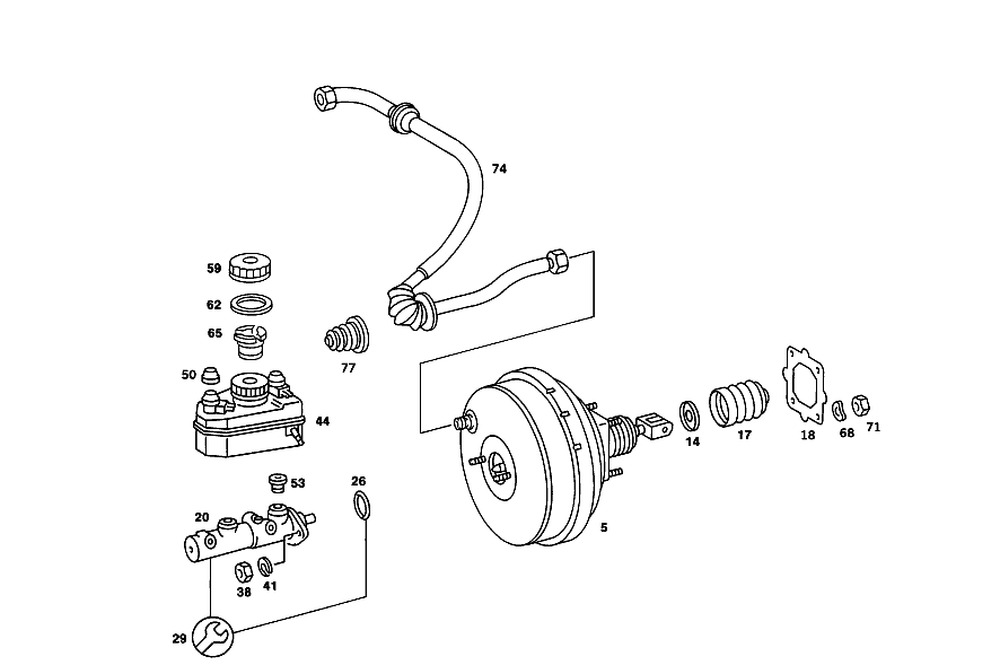 74
59
62
65
77
50
44
14
17
18
68
71
53
26
20
5
38
41
29