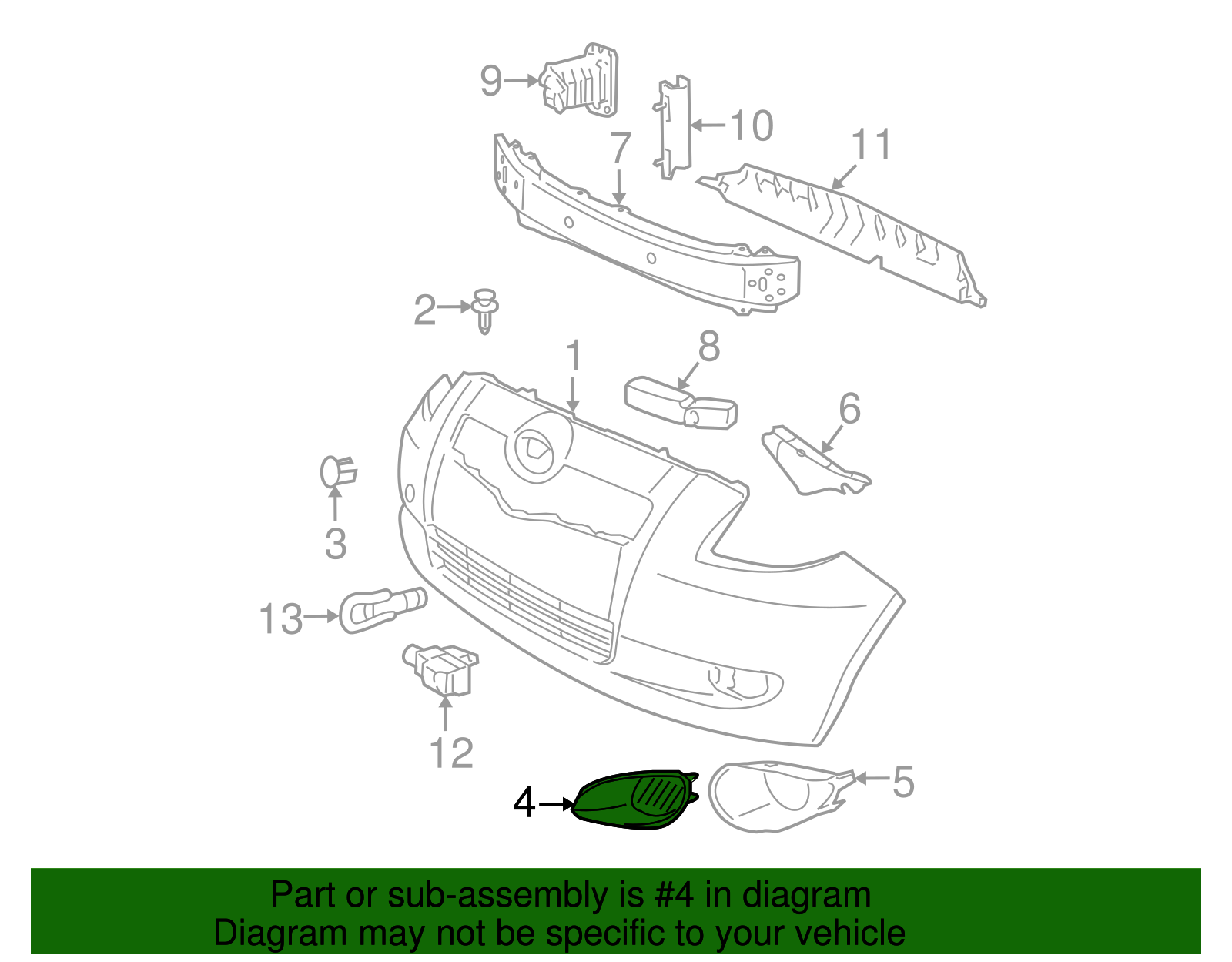 9
10
7
11
2
1
8
6
3
13
12
4
5

Part or sub-assembly is #4 in diagram
Diagram may not be specific to your vehicle