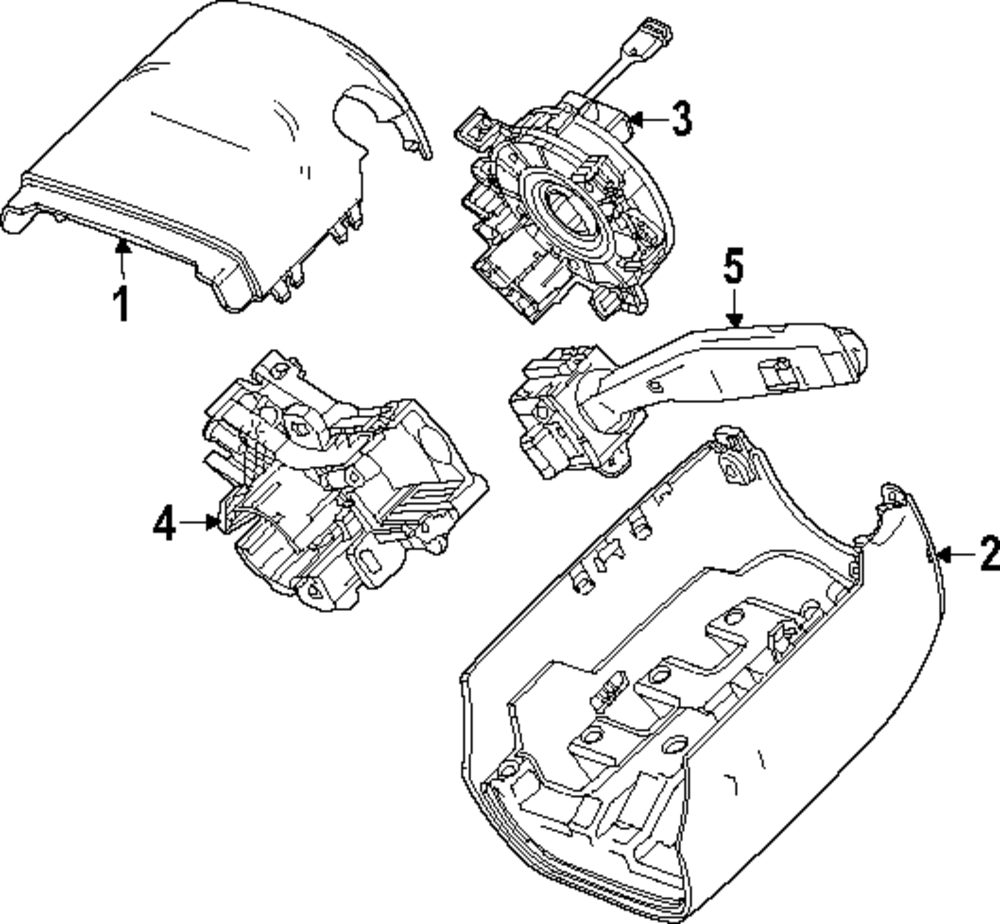 3
1
5
4
2