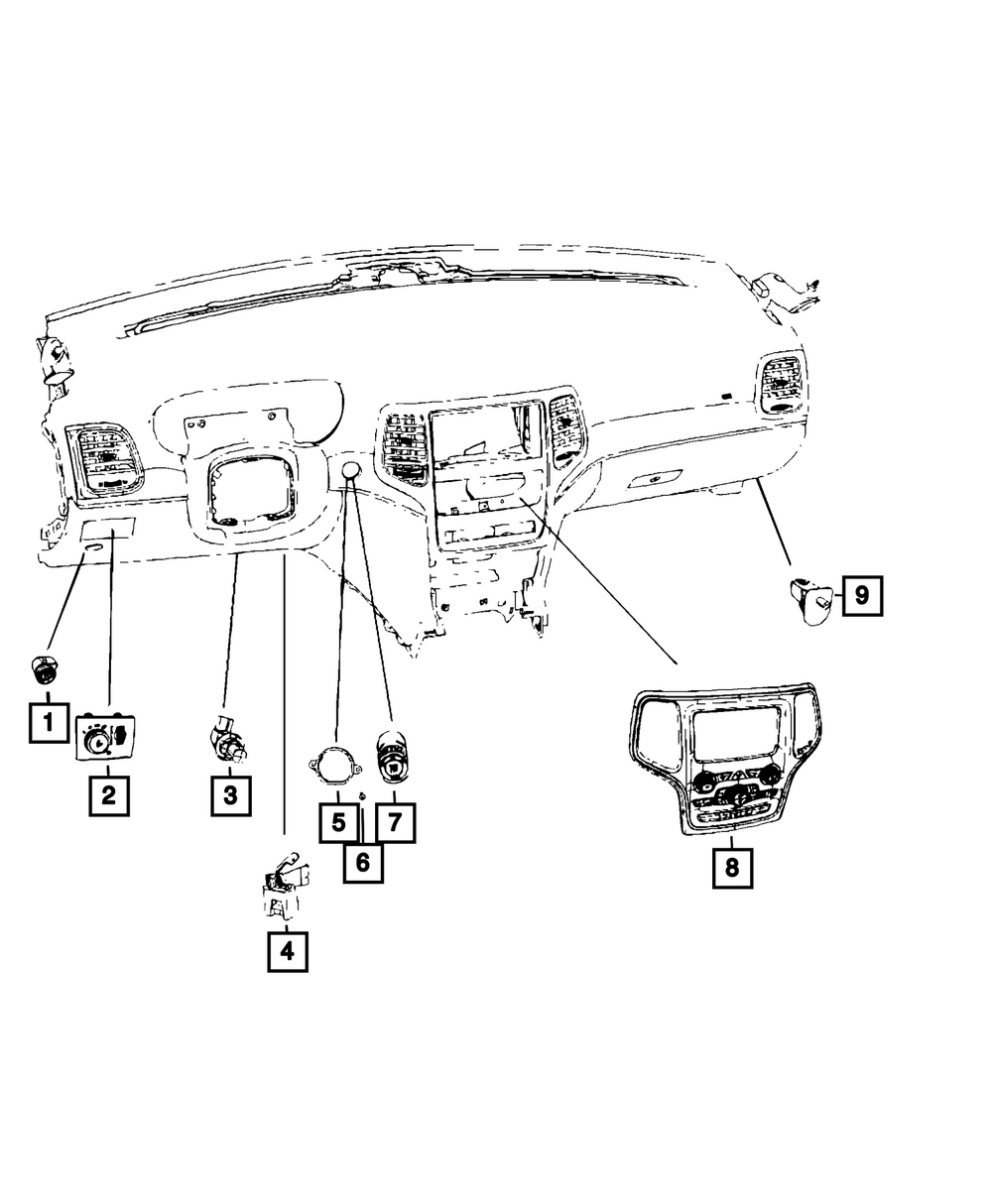 1
2
3
4
5
6
7
8
9