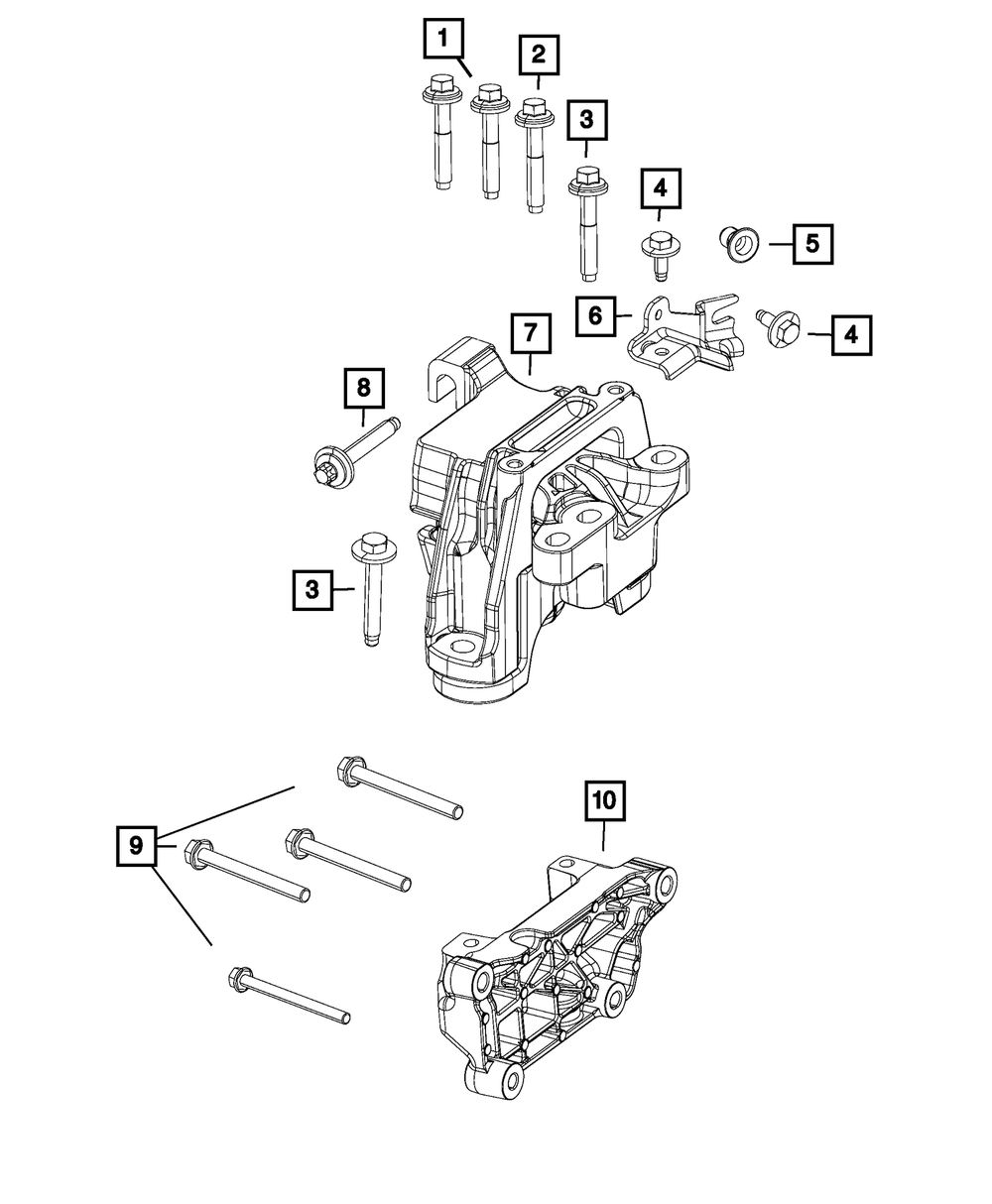 1
2
3
4
5
6
4
7
8
3
9
10