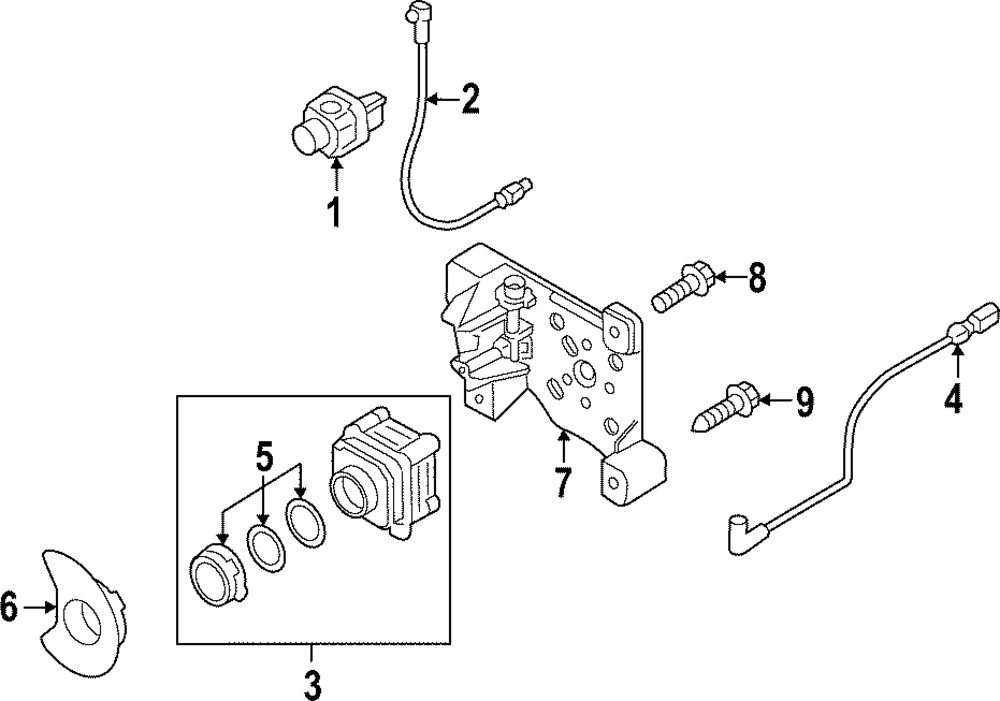 2
1
8
4
9
5
7
6
3