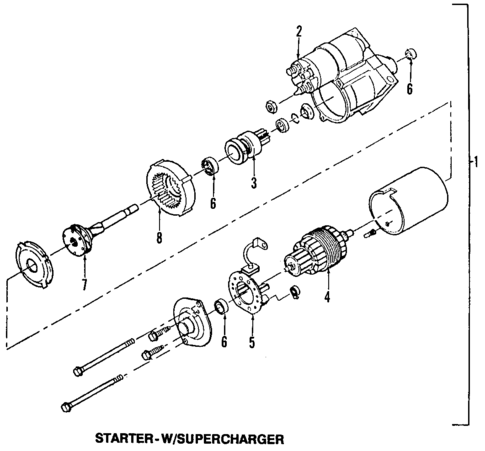 2
6
1
3
6
8
7
4
6
5
STARTER - W/SUPERCHARGER