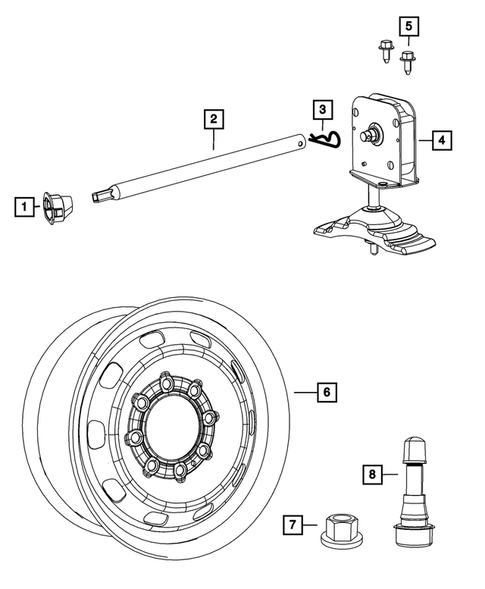 5
3
2
4
1
6
8
7