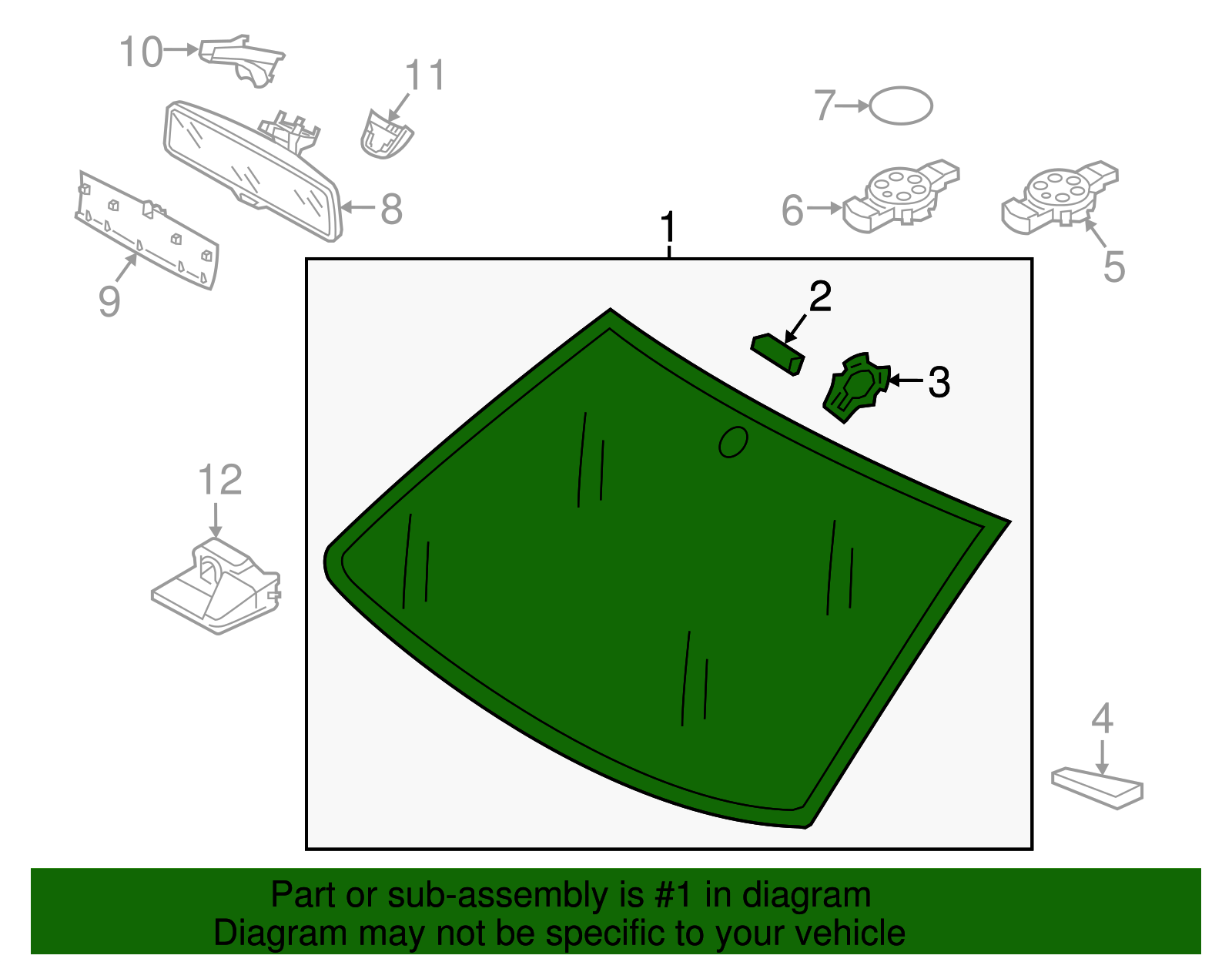 10
11
7
8
6
5
9
1
2
3
12
4

Part or sub-assembly is #1 in diagram
Diagram may not be specific to your vehicle