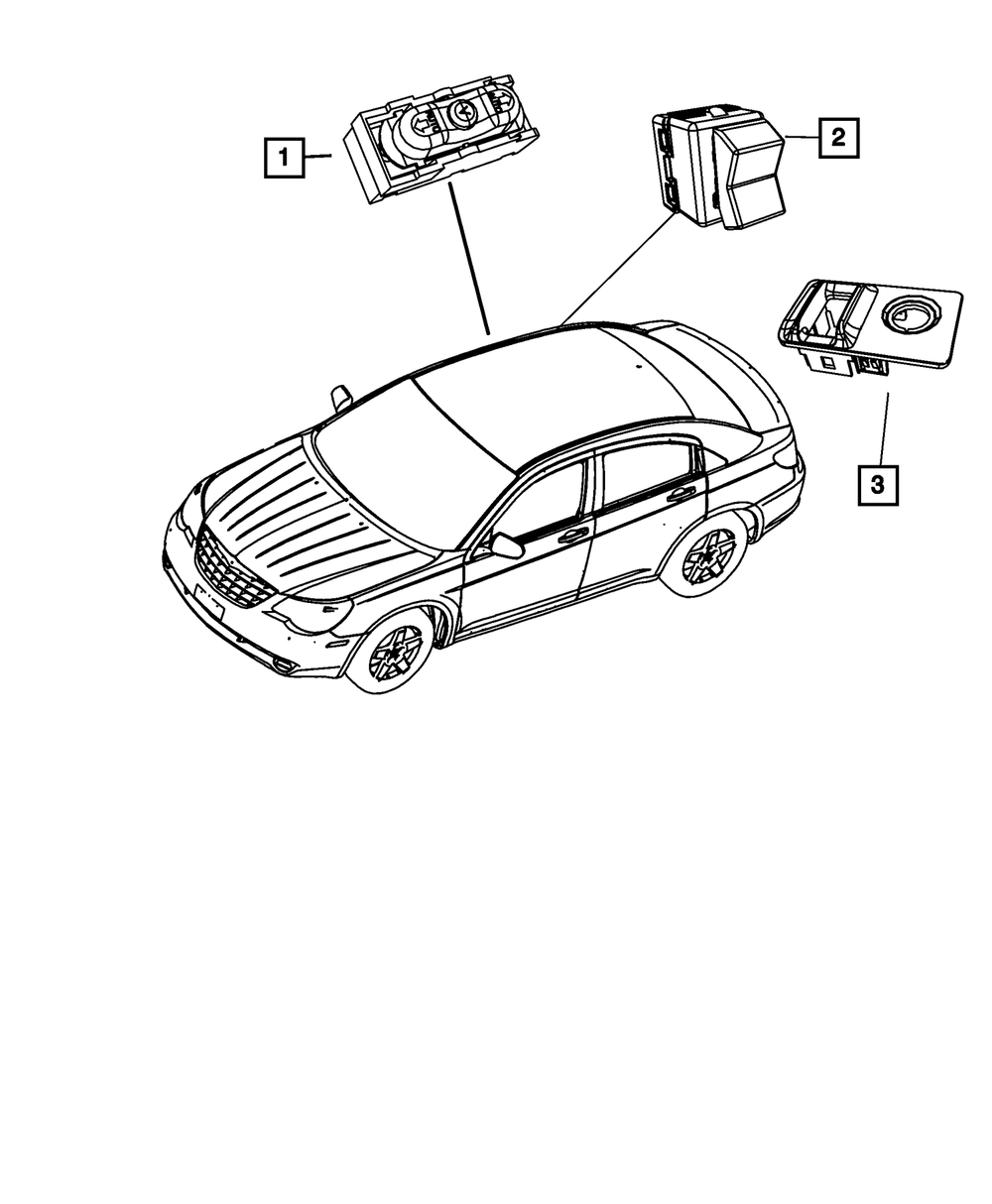 1

2

3