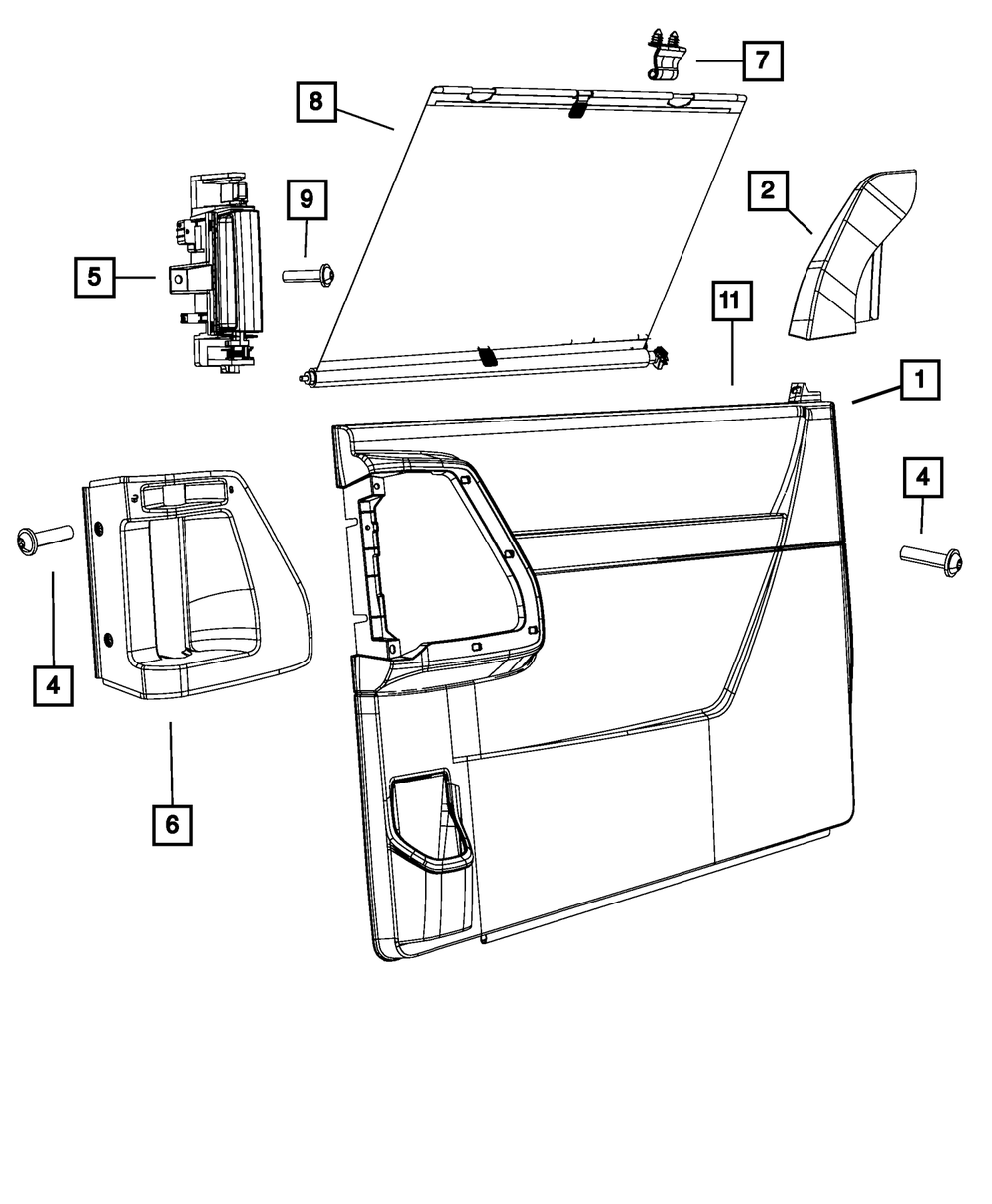 7
8
2
9
5
11
1
4
4
6