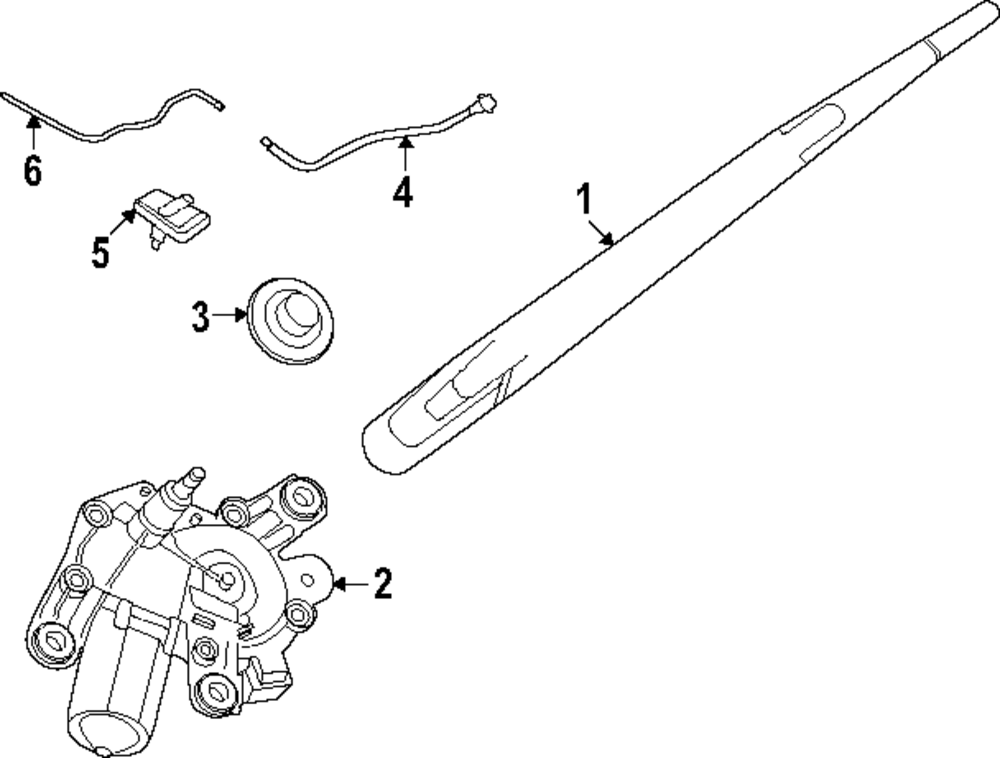 6
4
1
5
3
2