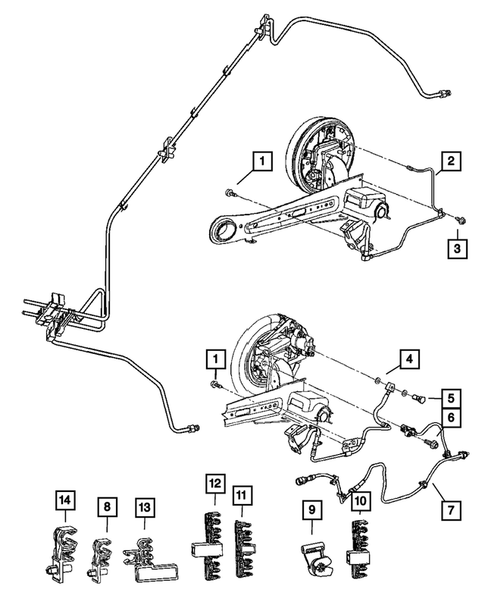 1
2
3
1
4
5
6
7
14
8
13
12
11
9
10