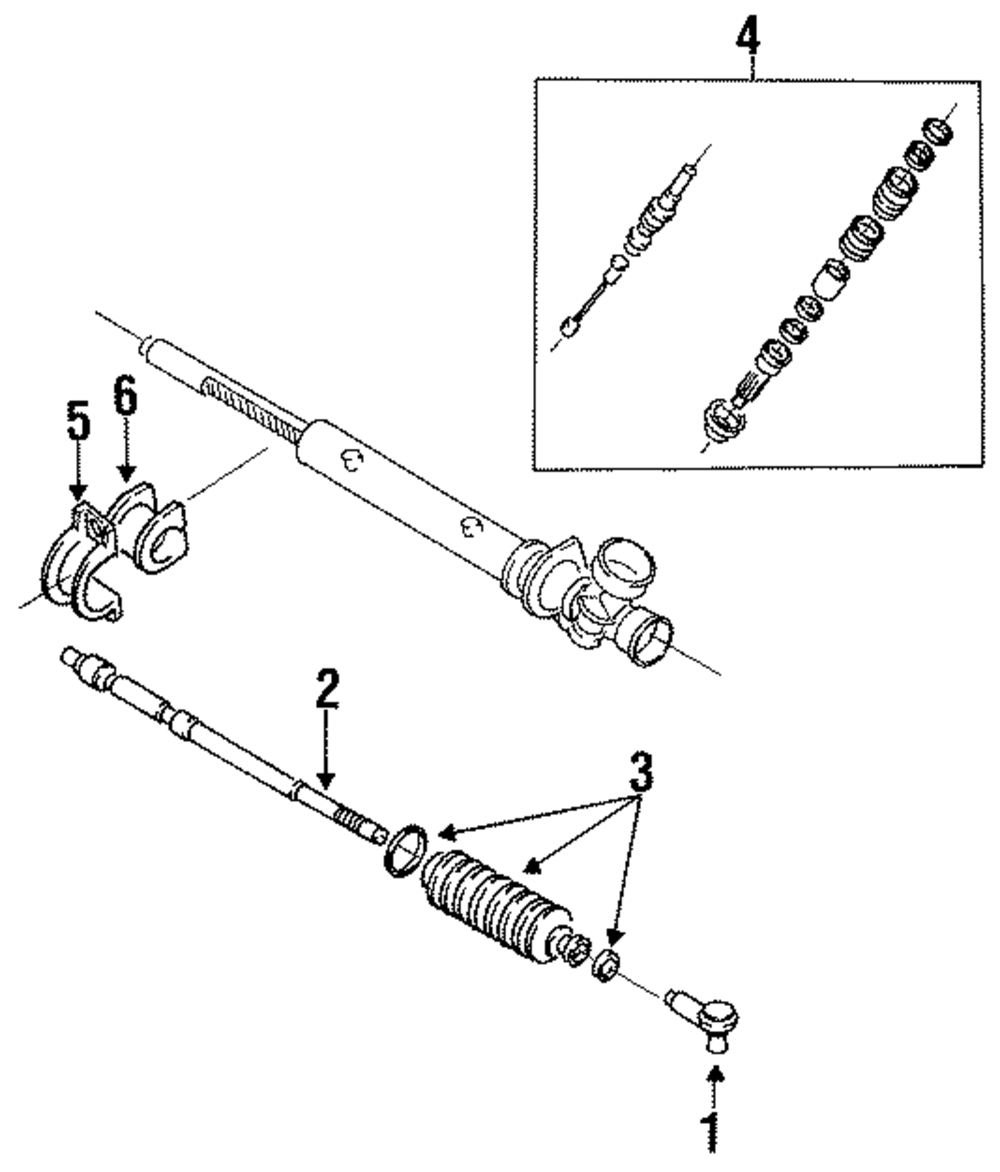 4

5
6

2

3

1