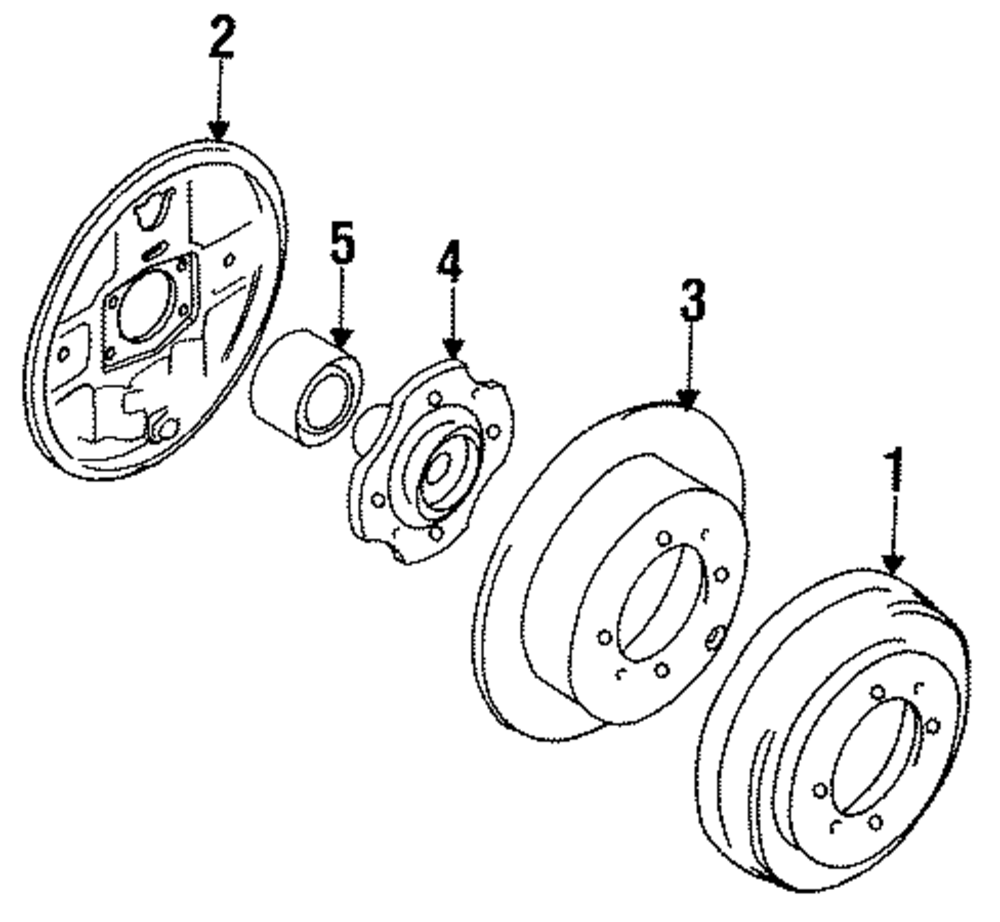 2
5
4
3
1