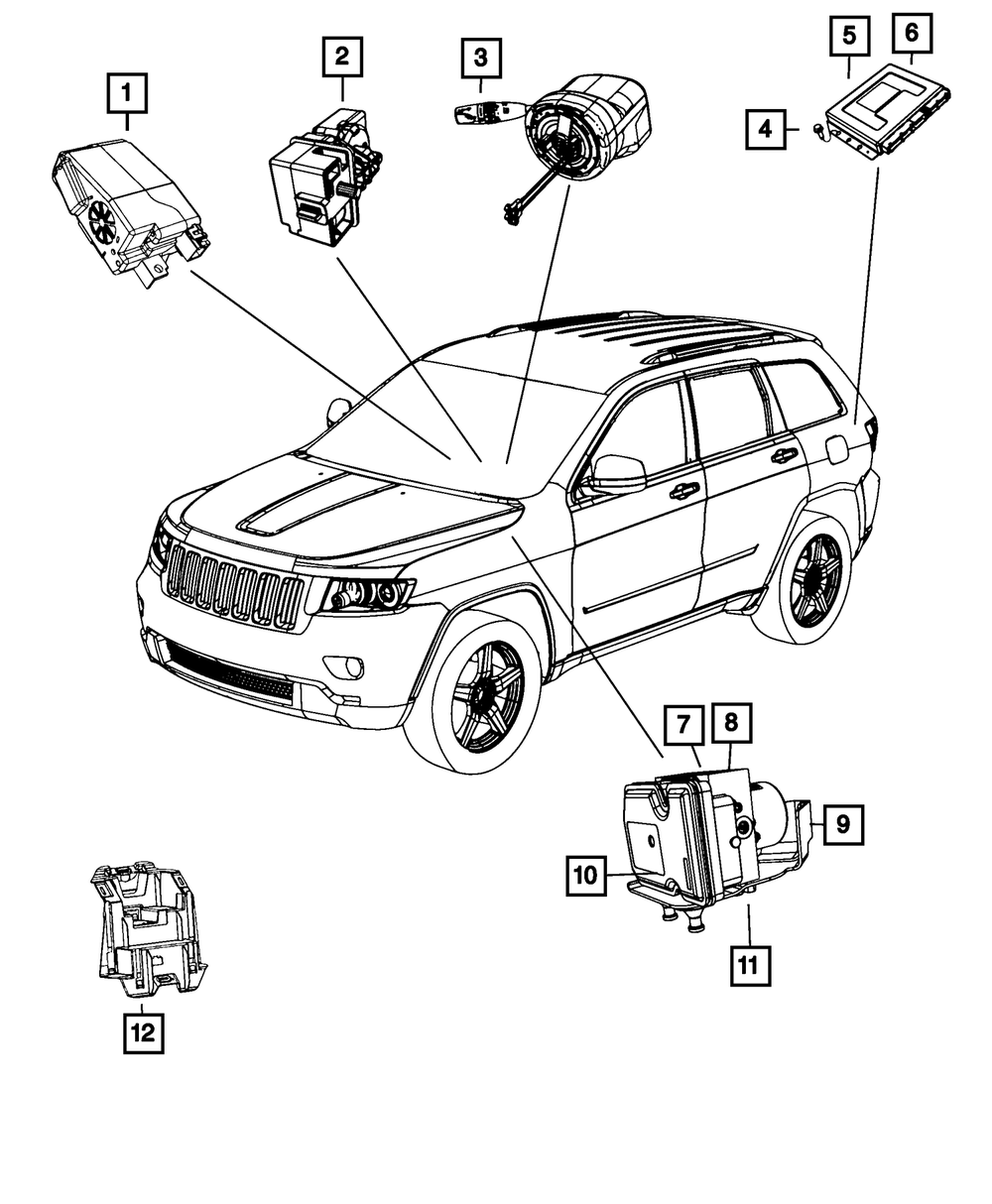 1
2
3
5
6
4
7
8
9
10
11
12