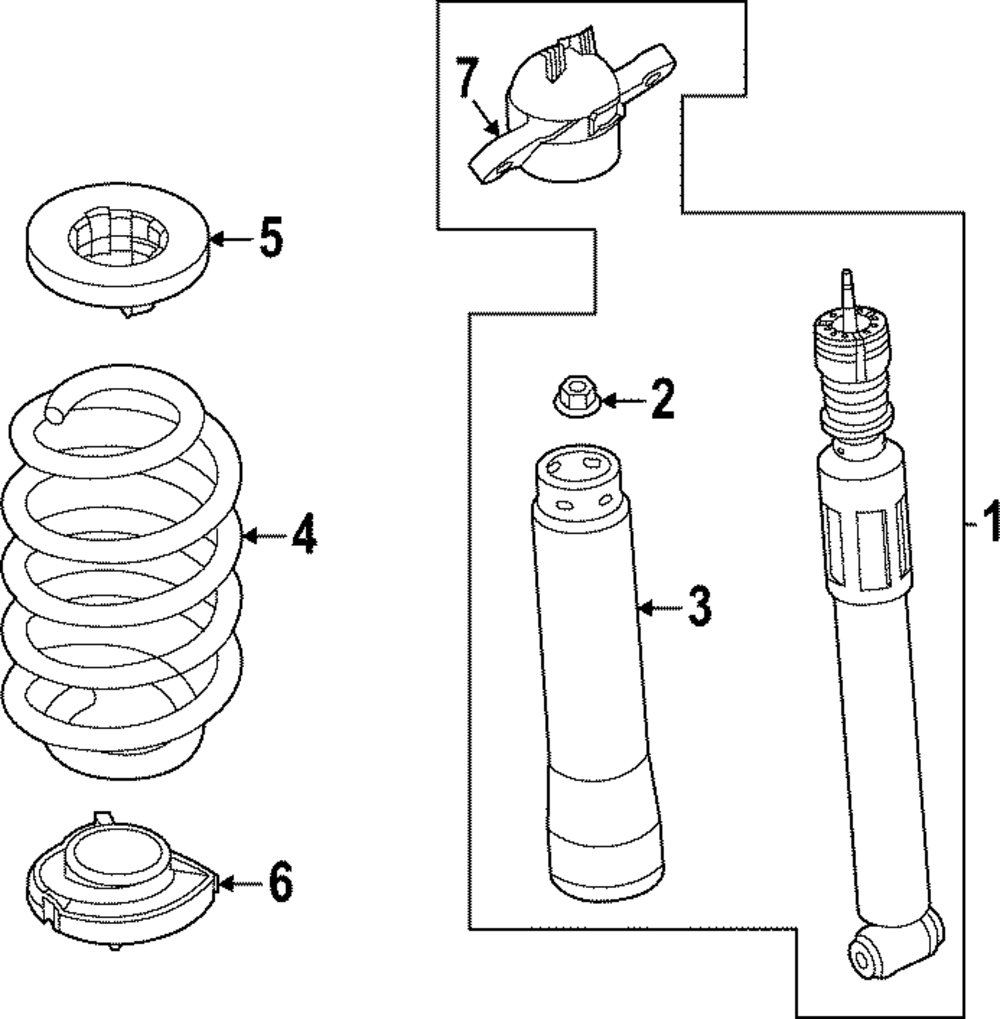 7
5
2
4
1
3
6