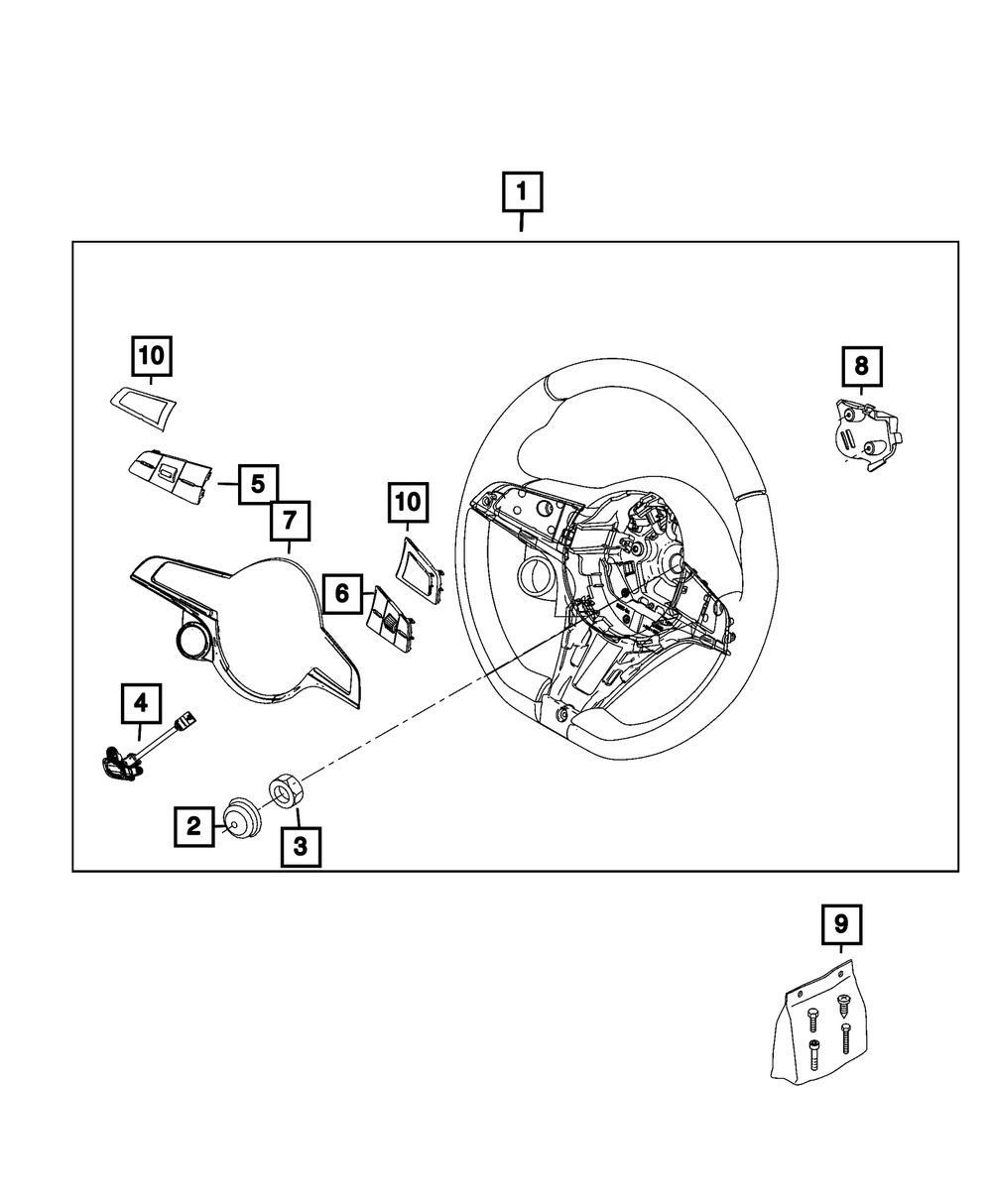 1

10

8

5

7

10

6

4

2

3

9