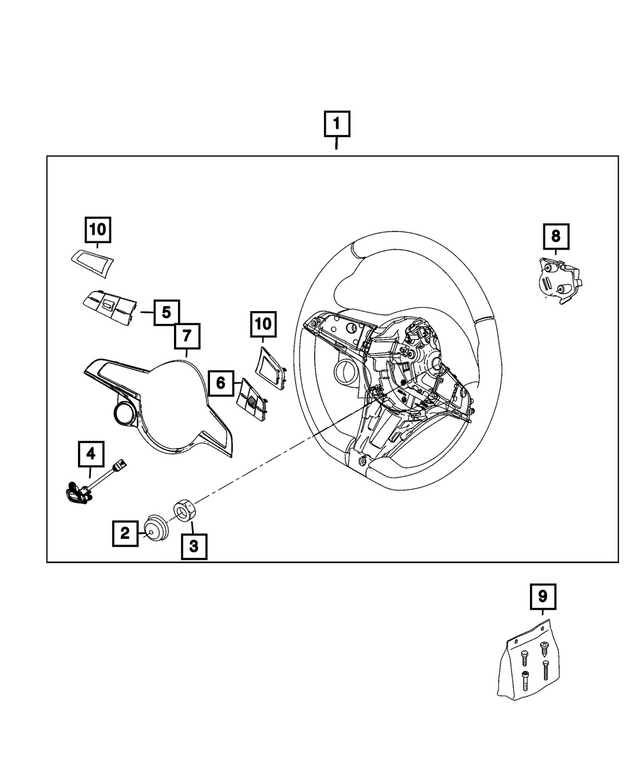 1
10
8
5
7
10
6
4
2
3
9